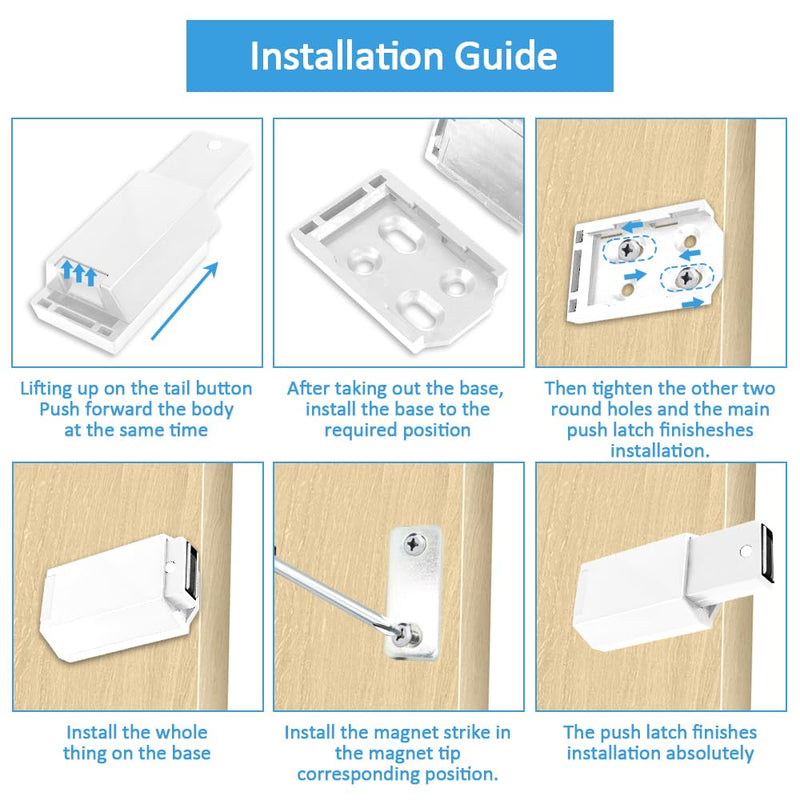 Installation Guide

Lifting up on the tail button Push forward the body at the same time

After taking out the base, install the base to the required position

Then tighten the other two round holes and the main push latch finisheshes installation.

Install the whole thing on the base

Install the magnet strike in the magnet tip corresponding position.

The push latch finishes installation absolutely