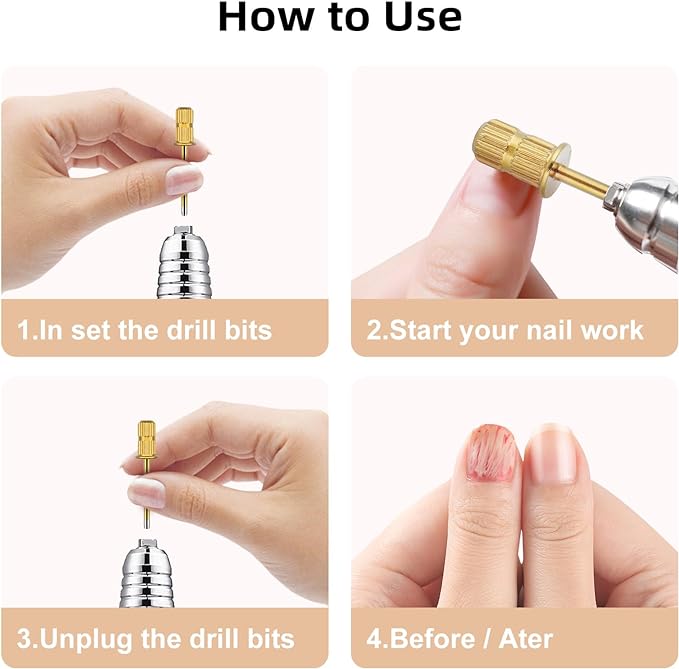 How to Use

1.In set the drill bits

2.Start your nail work

3.Unplug the drill bits

4.Before / Ater