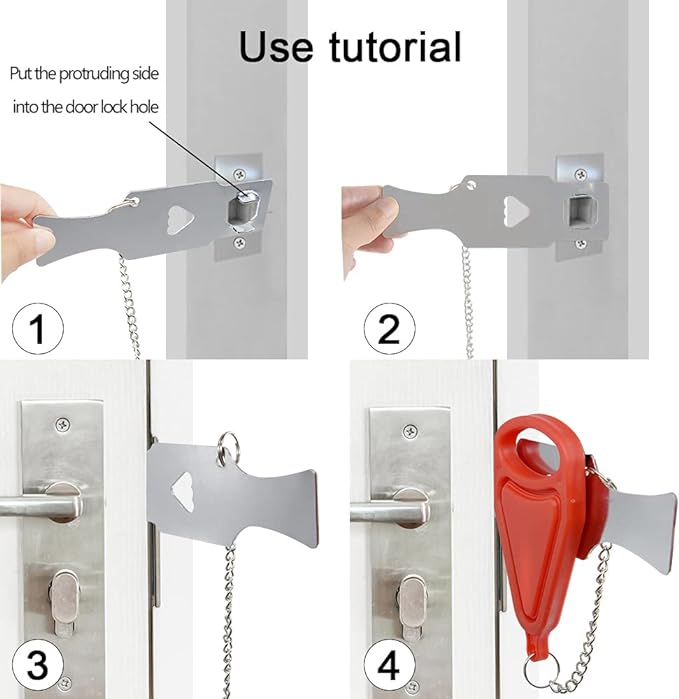 Use tutorial

Put the protruding side into the door lock hole

1

2

3

4