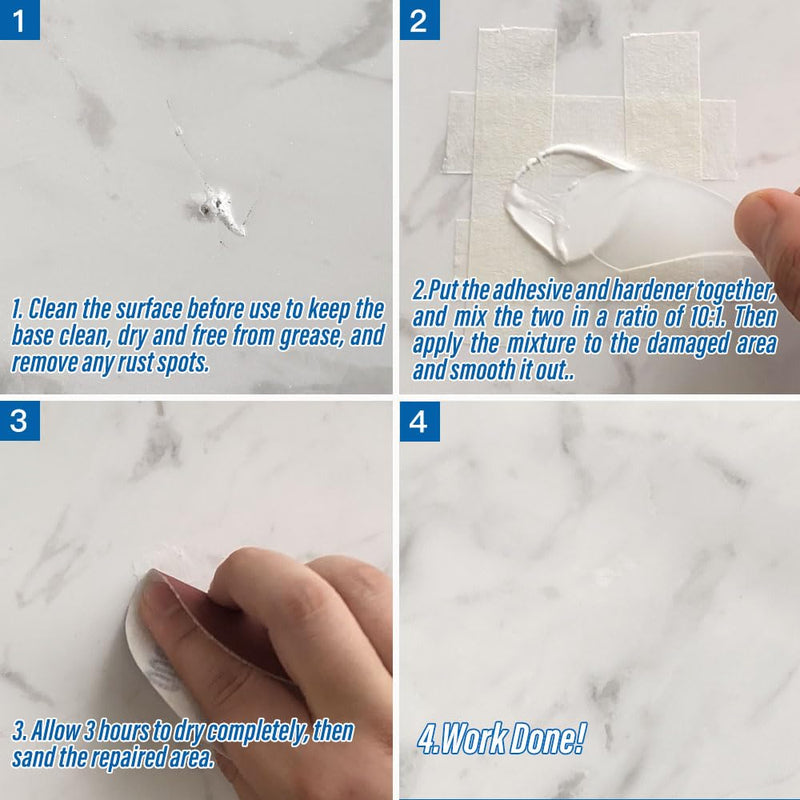 1

1. Clean the surface before use to keep the base clean, dry and free from grease, and remove any rust spots.

2

2.Put the adhesive and hardener together, and mix the two in a ratio of 10:1. Then apply the mixture to the damaged area and smooth it out..

3

3. Allow 3 hours to dry completely, then sand the repaired area.

4

4.Work Done!