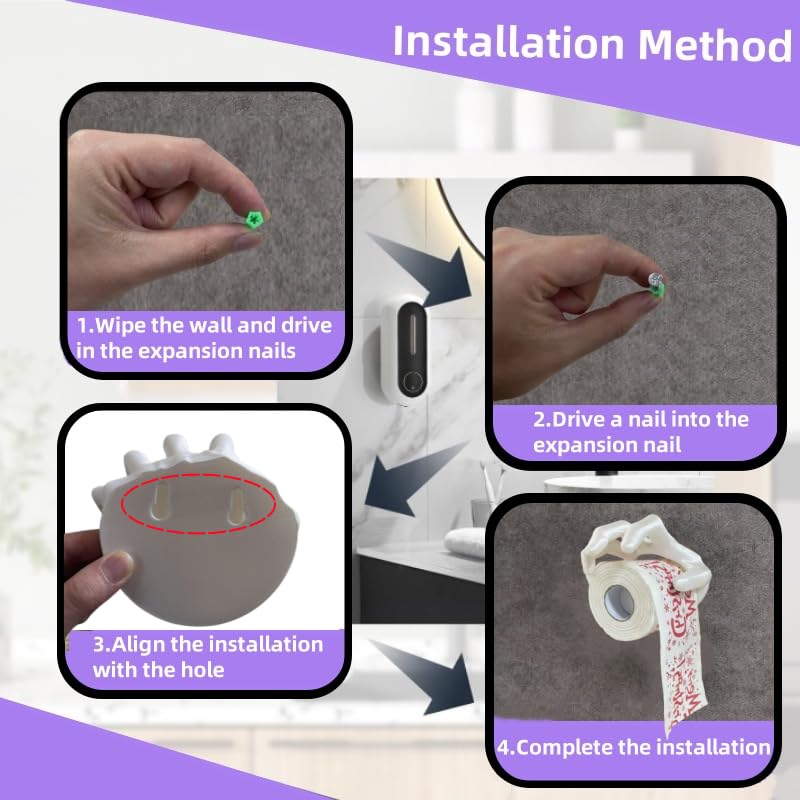 Installation Method

1.Wipe the wall and drive in the expansion nails

2.Drive a nail into the expansion nail

3.Align the installation with the hole

4.Complete the installation