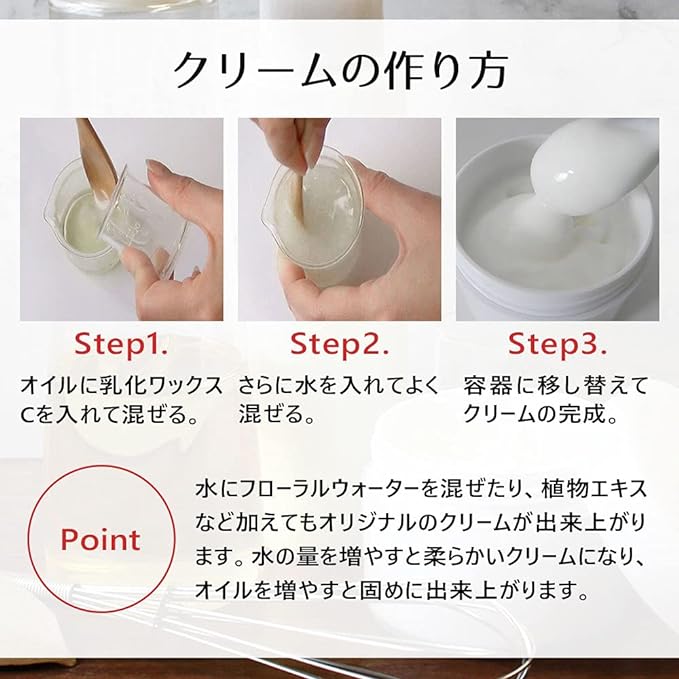 クリームの作り方

Step1.
オイルに乳化ワックスCを入れて混ぜる。

Step2.
さらに水を入れてよく混ぜる。

Step3.
容器に移し替えてクリームの完成。

Point

水にフローラルウォーターを混ぜたり、植物エキスなど加えてもオリジナルのクリームが出来上がります。水の量を増やすと柔らかいクリームになり、オイルを増やすと固めに出来上がります。