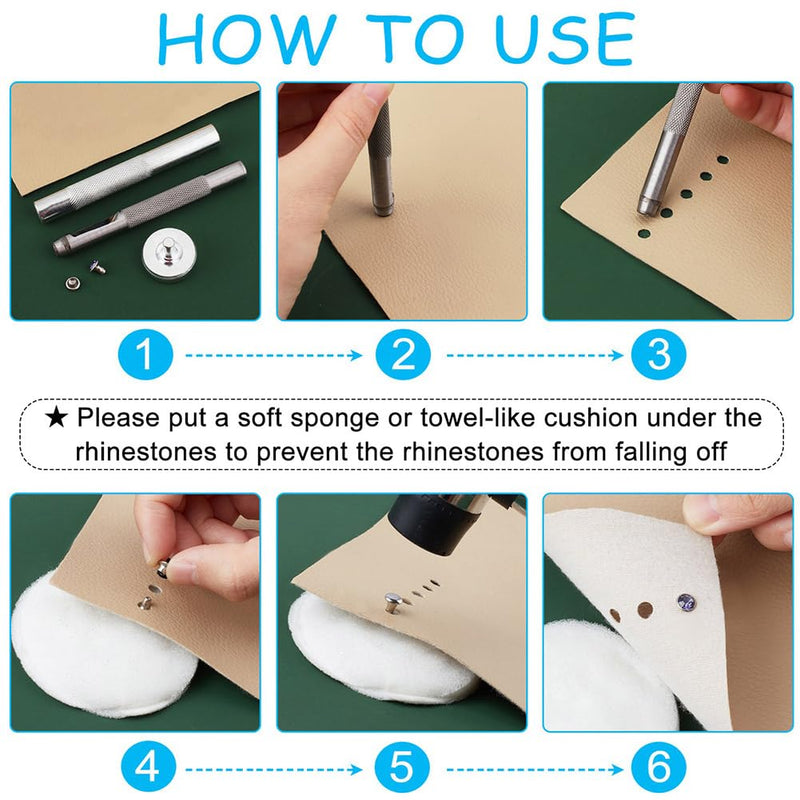 HOW TO USE

1

2

3

★ Please put a soft sponge or towel-like cushion under the rhinestones to prevent the rhinestones from falling off

4

5

6