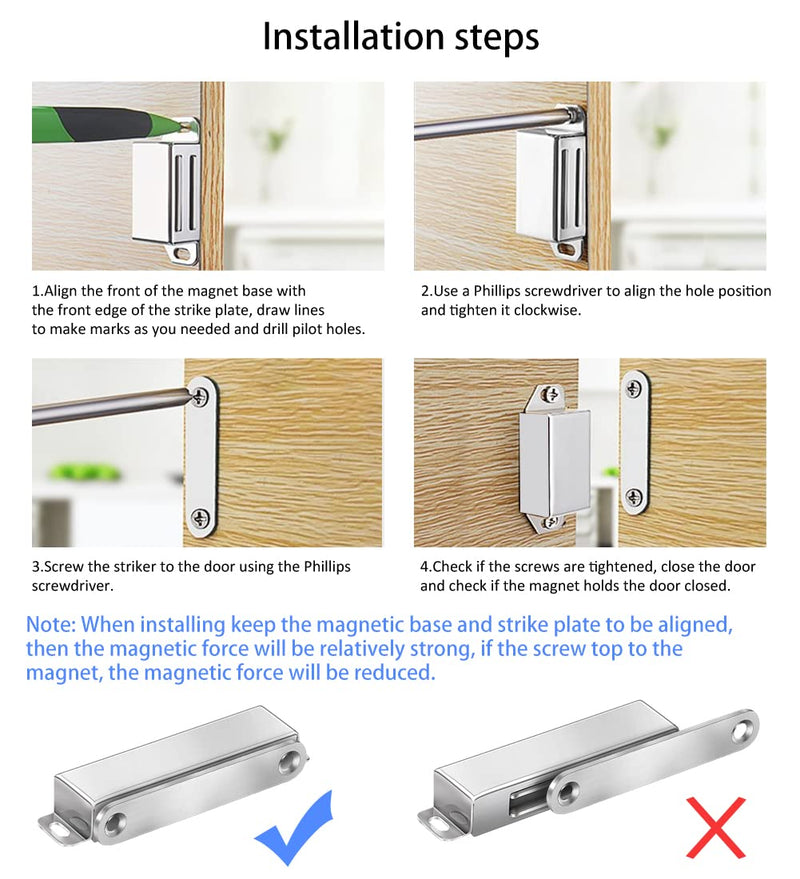 Installation steps

1.Align the front of the magnet base with the front edge of the strike plate, draw lines to make marks as you needed and drill pilot holes.

2.Use a Phillips screwdriver to align the hole position and tighten it clockwise.

3.Screw the striker to the door using the Phillips screwdriver.

4.Check if the screws are tightened, close the door and check if the magnet holds the door closed.

Note: When installing keep the magnetic base and strike plate to be aligned, then the magnetic force will be relatively strong, if the screw top to the magnet, the magnetic force will be reduced.