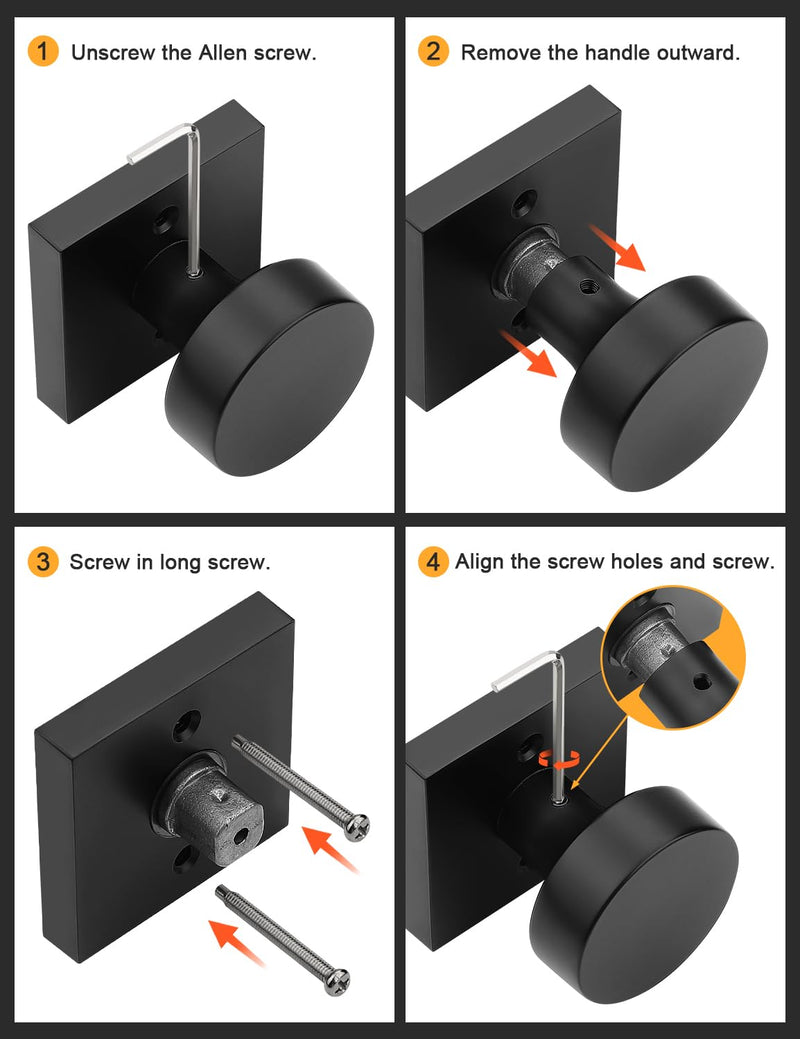 1 Unscrew the Allen screw.

2 Remove the handle outward.

3 Screw in long screw.

4 Align the screw holes and screw.