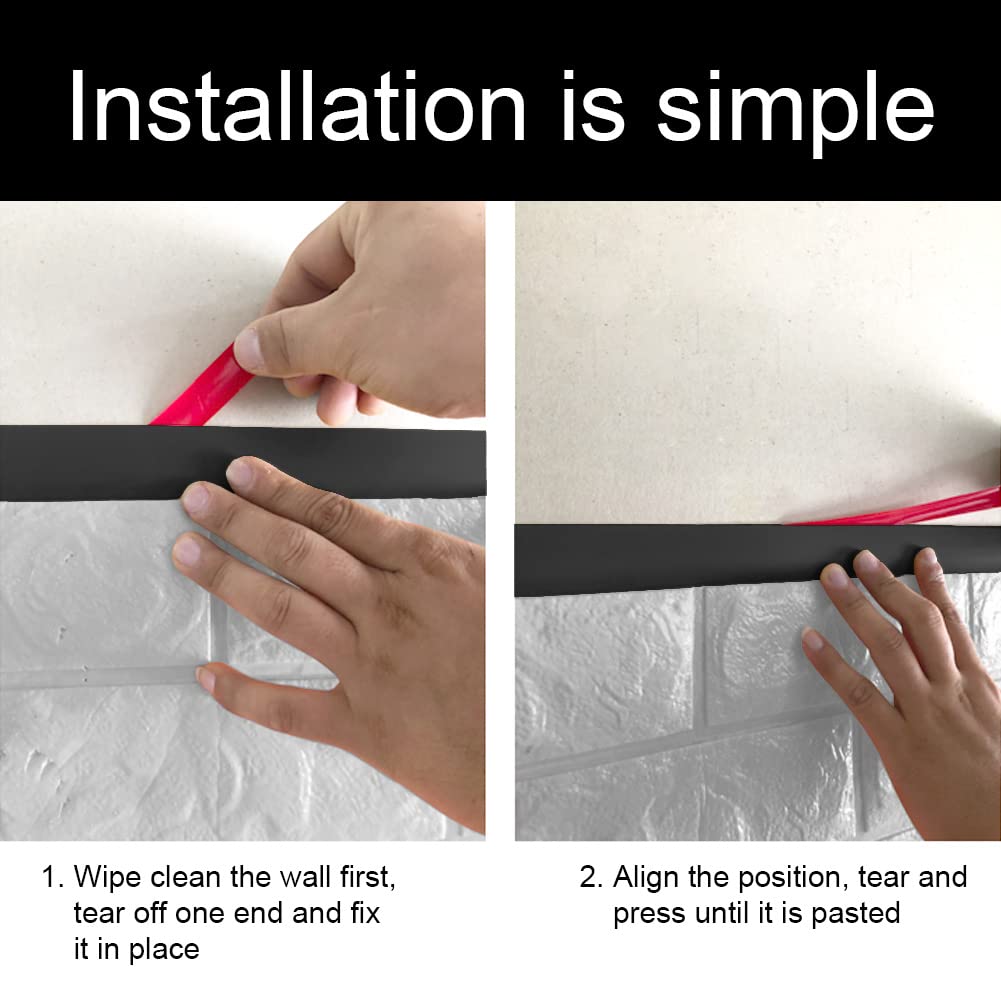 Installation is simple

1. Wipe clean the wall first, tear off one end and fix it in place

2. Align the position, tear and press until it is pasted