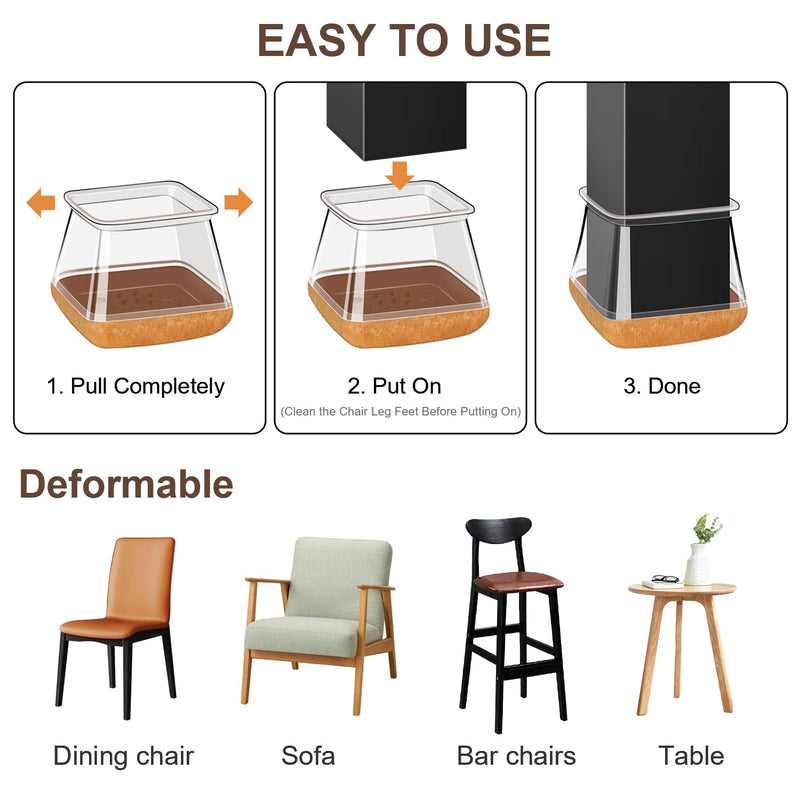 EASY TO USE

1. Pull Completely

2. Put On
(Clean the Chair Leg Feet Before Putting On)

3. Done

Deformable

Dining chair

Sofa

Bar chairs

Table