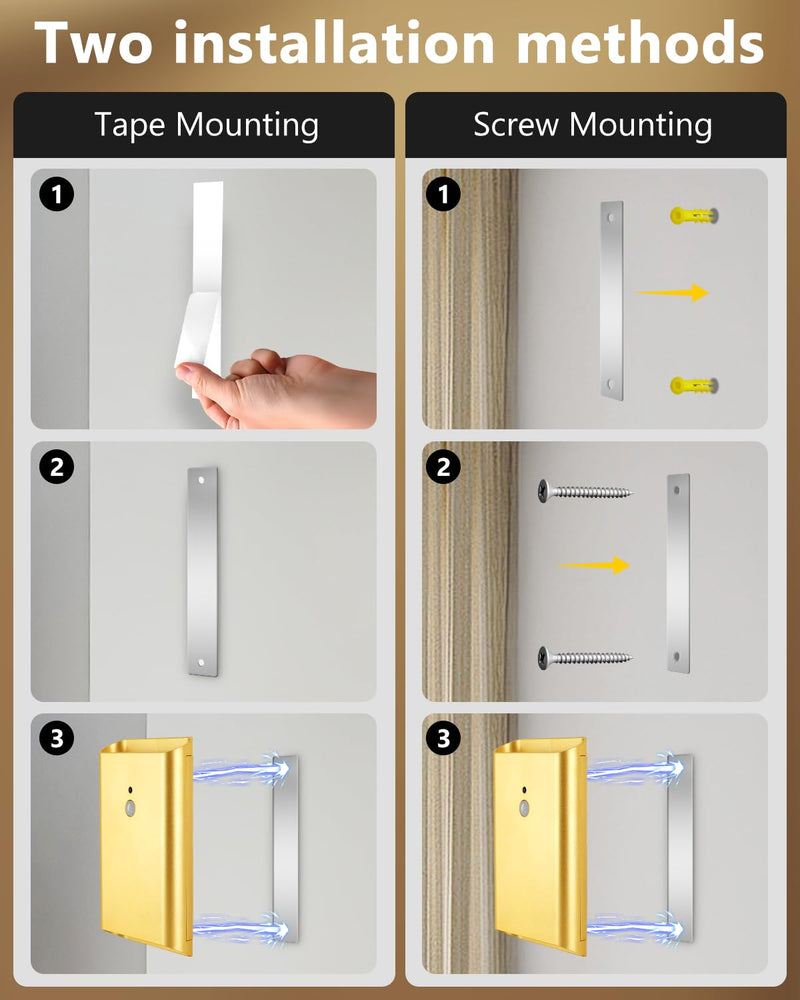 Two installation methods

Tape Mounting

1

2

3

Screw Mounting

1

2

3