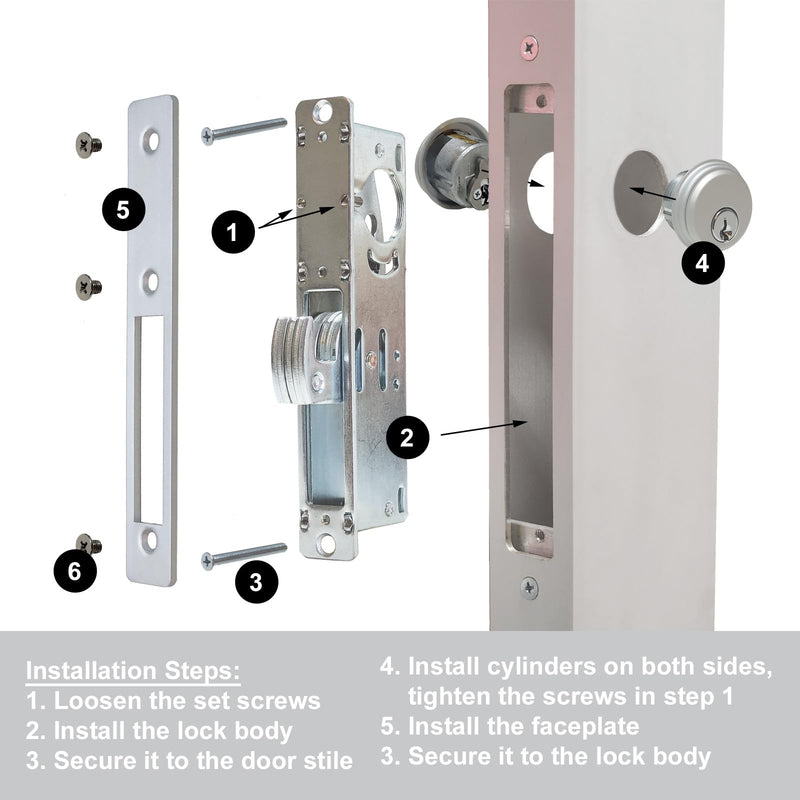 5

1

4

2

6

3

Installation Steps:
1. Loosen the set screws
2. Install the lock body
3. Secure it to the door stile

4. Install cylinders on both sides, tighten the screws in step 1
5. Install the faceplate
3. Secure it to the lock body