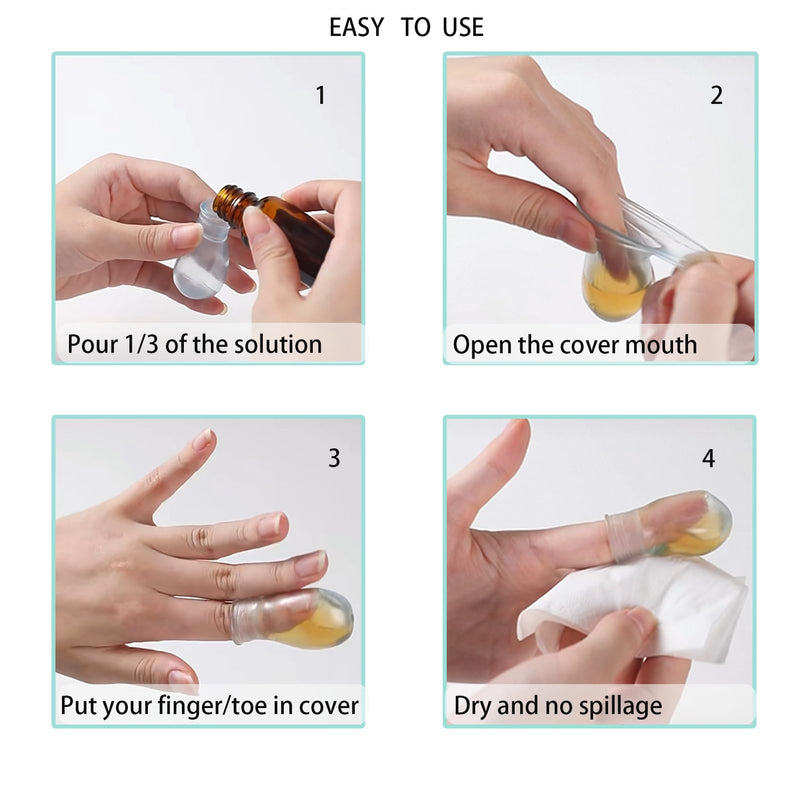 EASY TO USE

1

Pour 1/3 of the solution

2

Open the cover mouth

3

Put your finger/toe in cover

4

Dry and no spillage