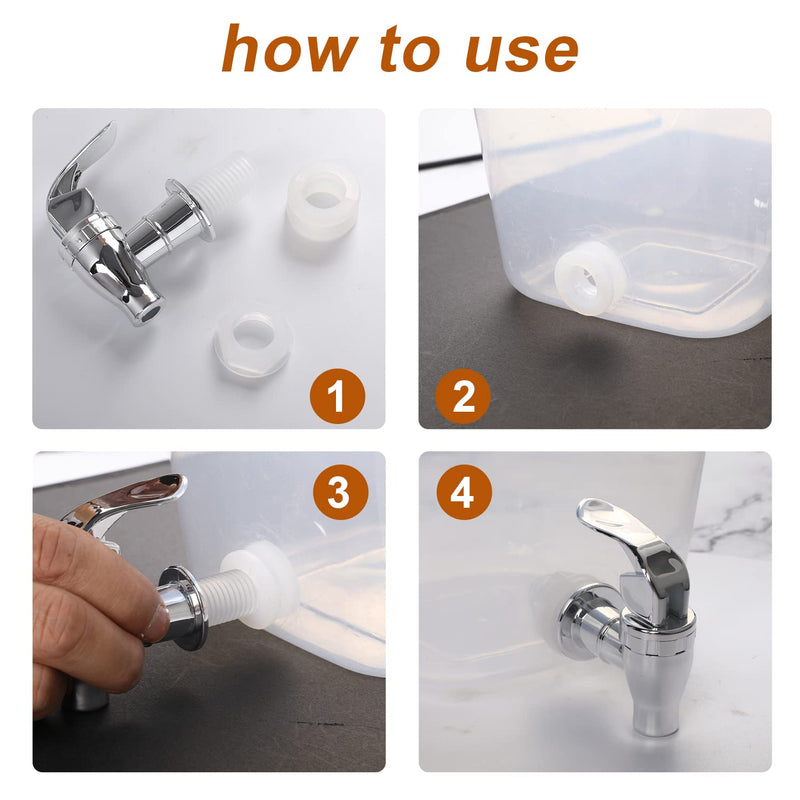 how to use

1

2

3

4