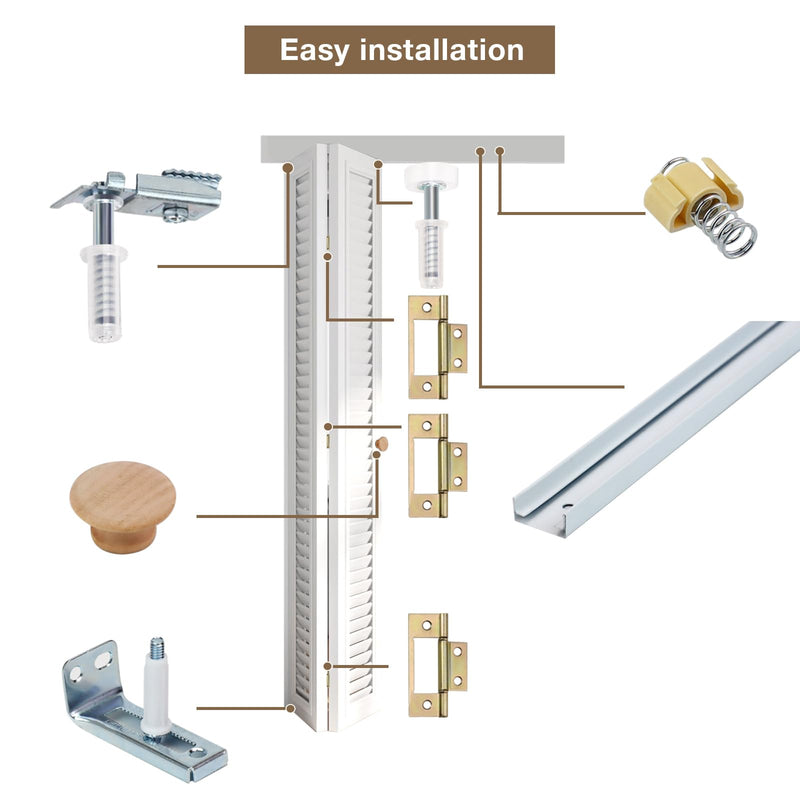 Easy installation