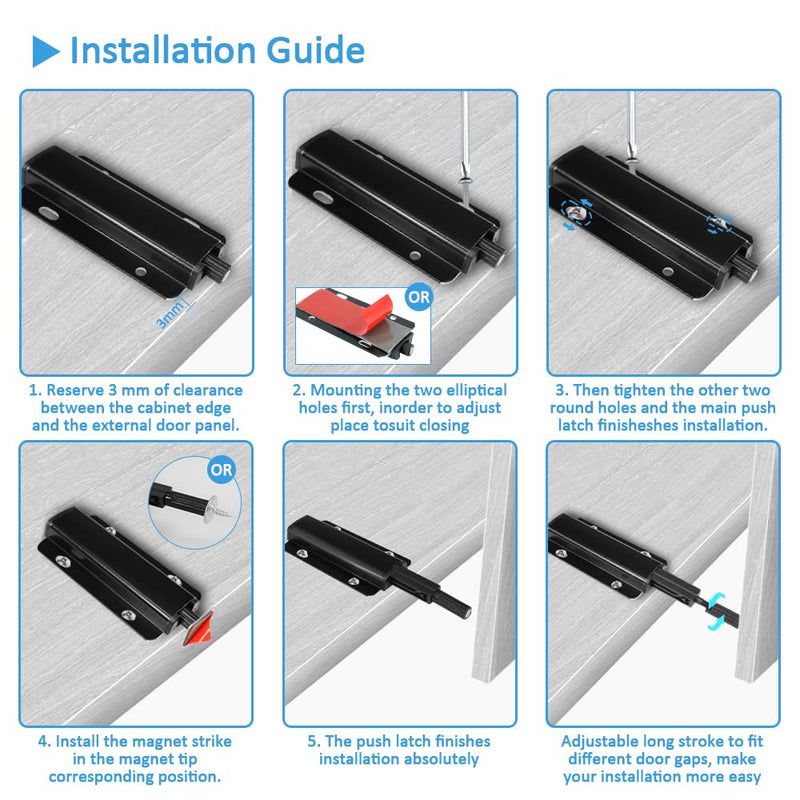 Installation Guide

3mm

1. Reserve 3 mm of clearance between the cabinet edge and the external door panel.

OR

2. Mounting the two elliptical holes first, inorder to adjust place tosuit closing

3. Then tighten the other two round holes and the main push latch finisheshes installation.

OR

4. Install the magnet strike in the magnet tip corresponding position.

5. The push latch finishes installation absolutely

Adjustable long stroke to fit different door gaps, make your installation more easy