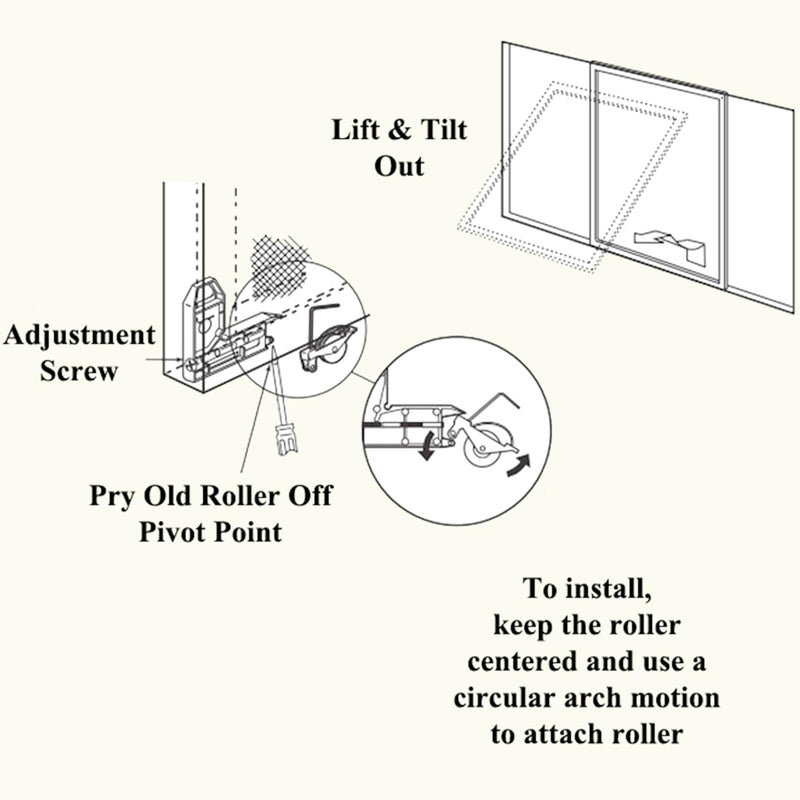 Lift & Tilt Out

Adjustment Screw

Pry Old Roller Off Pivot Point

To install, keep the roller centered and use a circular arch motion to attach roller