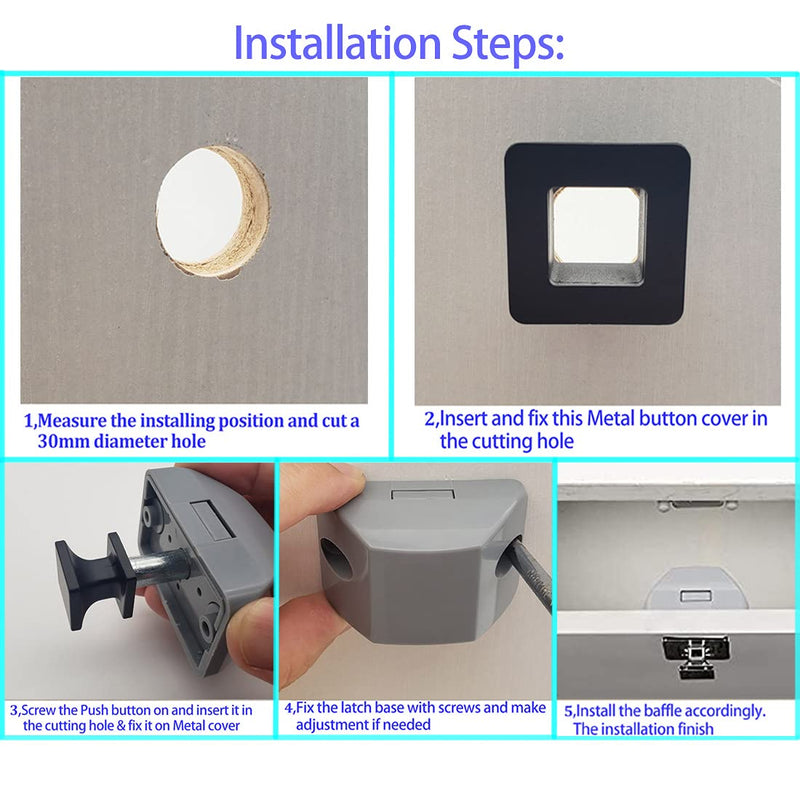 Installation Steps:

1,Measure the installing position and cut a 30mm diameter hole

2,Insert and fix this Metal button cover in the cutting hole

3,Screw the Push button on and insert it in the cutting hole & fix it on Metal cover

4,Fix the latch base with screws and make adjustment if needed

5,Install the baffle accordingly. The installation finish