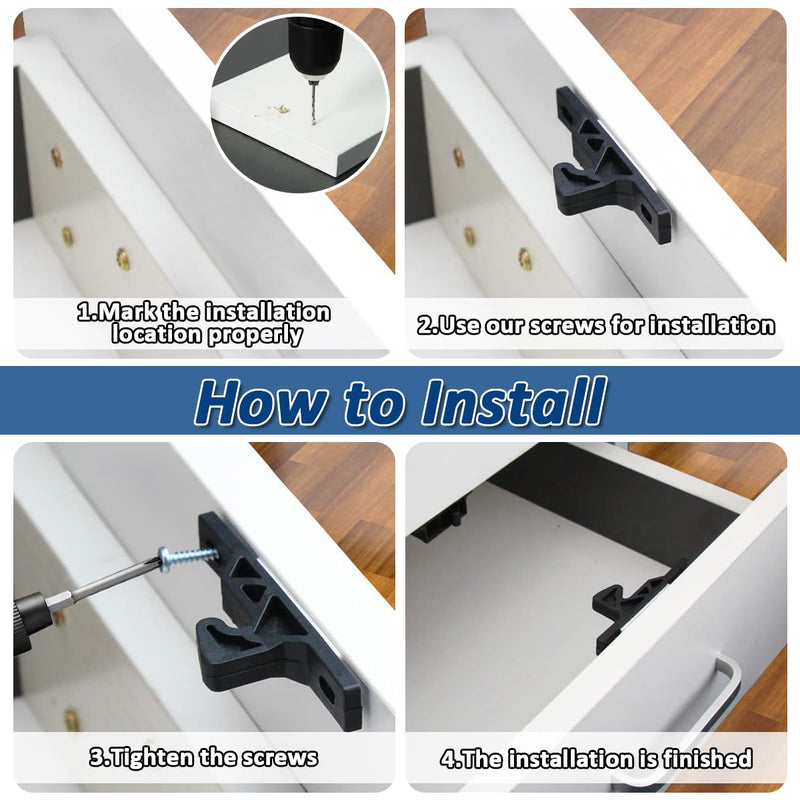 1.Mark the installation location properly

2.Use our screws for installation

How to Install

3.Tighten the screws

4.The installation is finished