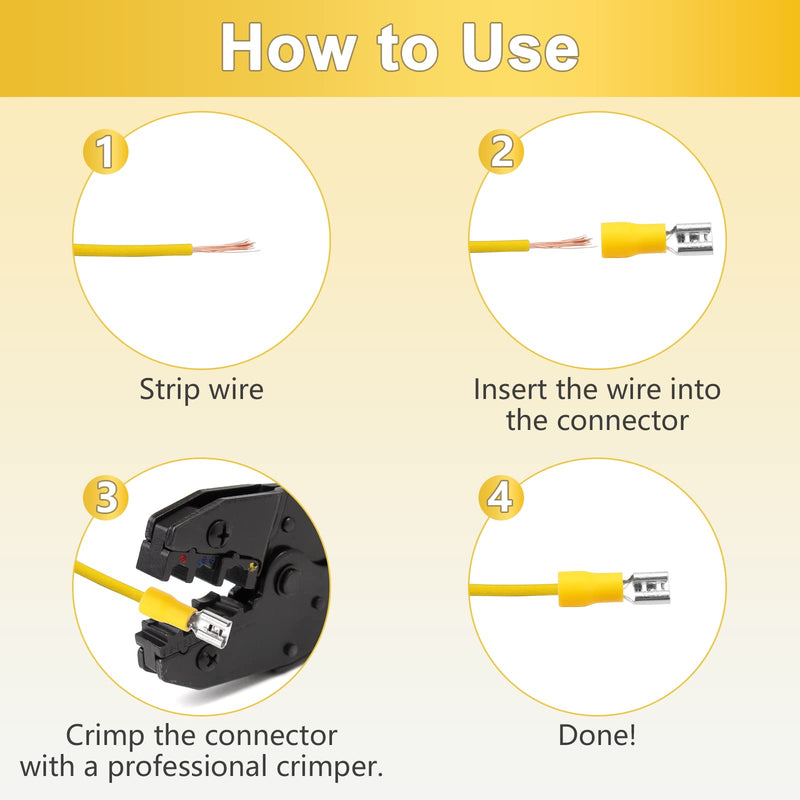 How to Use

1

Strip wire

2

Insert the wire into the connector

3

Crimp the connector with a professional crimper.

4

Done!