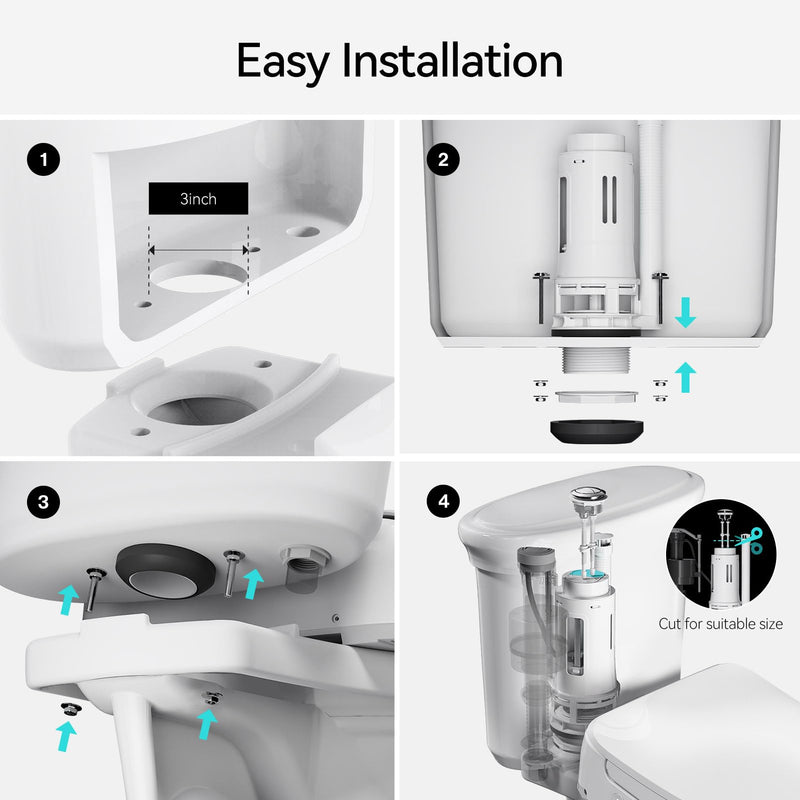 Easy Installation

1

3inch

2

3

4

Cut for suitable size