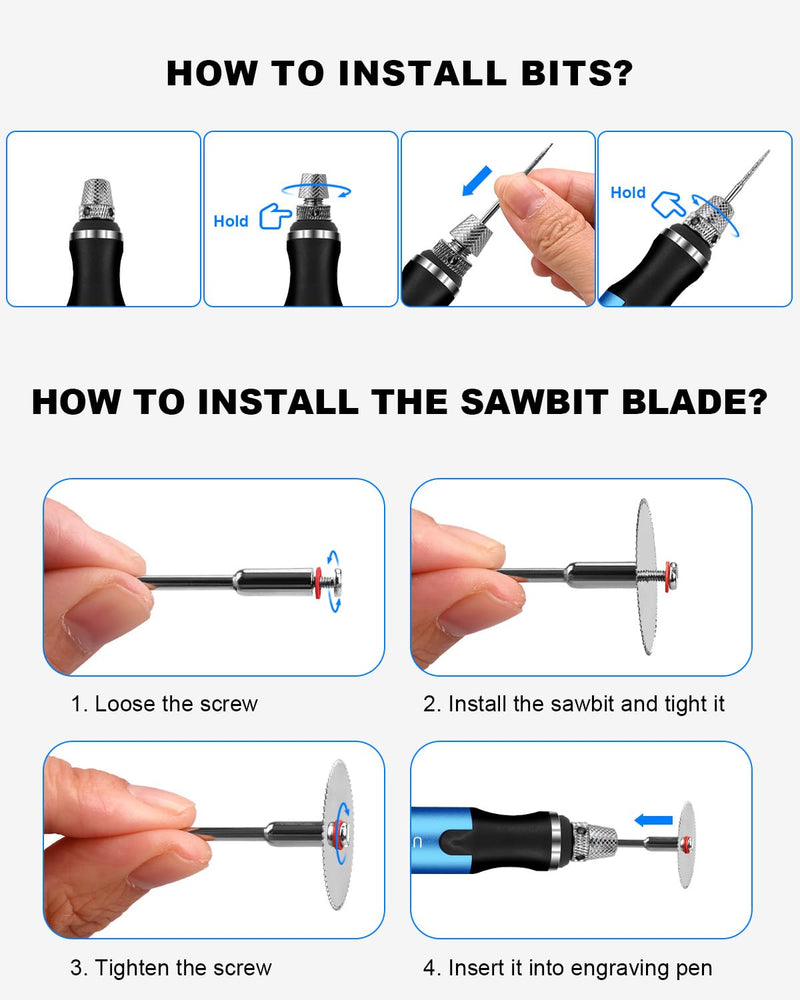 HOW TO INSTALL BITS?

Hold

Hold

HOW TO INSTALL THE SAWBIT BLADE?

1. Loose the screw

2. Install the sawbit and tight it

3. Tighten the screw

4. Insert it into engraving pen