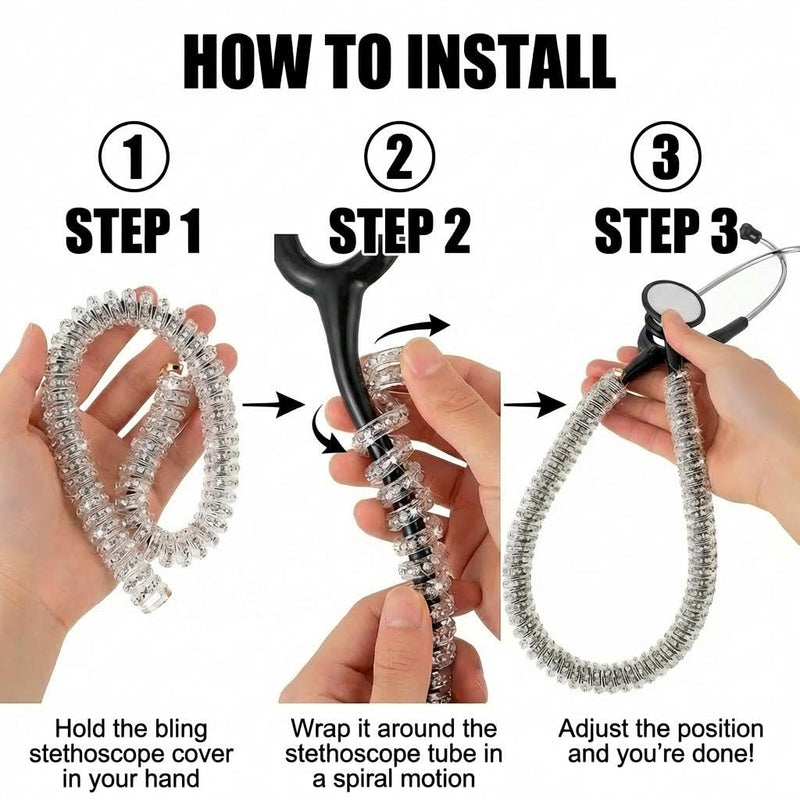 HOW TO INSTALL

1
STEP 1

Hold the bling stethoscope cover in your hand

2
STEP 2

Wrap it around the stethoscope tube in a spiral motion

3
STEP 3

Adjust the position and you're done!