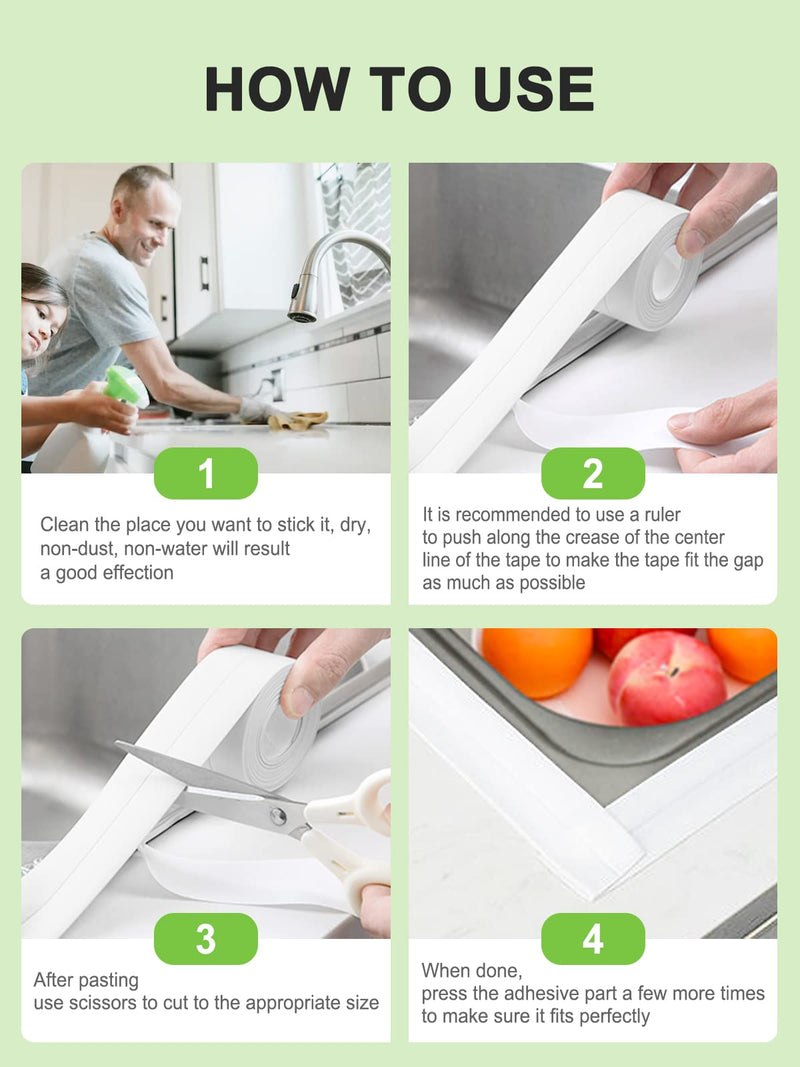 HOW TO USE

1

Clean the place you want to stick it, dry, non-dust, non-water will result a good effection

2

It is recommended to use a ruler to push along the crease of the center line of the tape to make the tape fit the gap as much as possible

3

After pasting use scissors to cut to the appropriate size

4

When done, press the adhesive part a few more times to make sure it fits perfectly