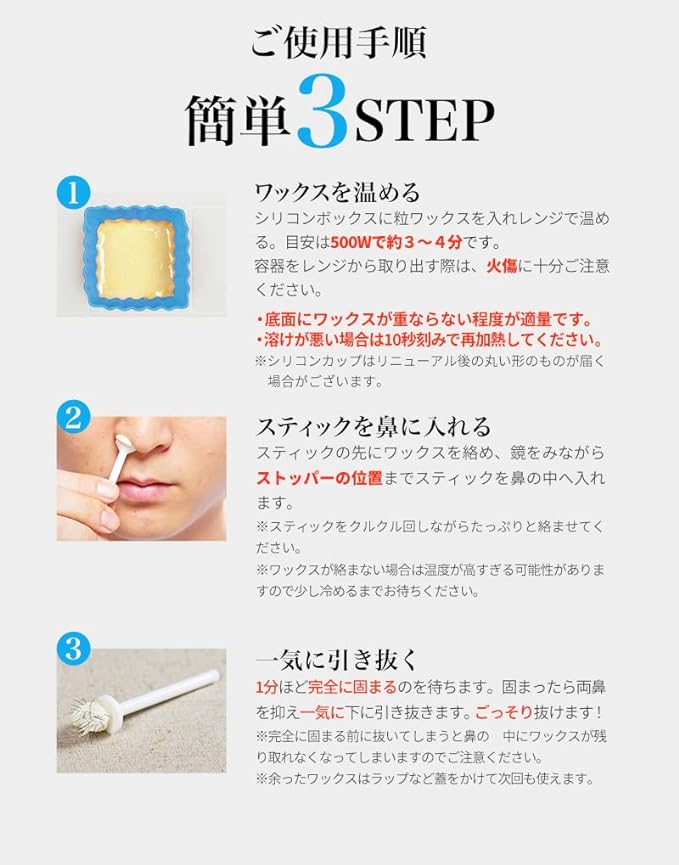 ご使用手順

簡単3STEP

1

ワックスを温める

シリコンボックスに粒ワックスを入れレンジで温める。目安は500Wで約３～４分です。

容器をレンジから取り出す際は、火傷に十分ご注意ください。

・底面にワックスが重ならない程度が適量です。
・溶けが悪い場合は10秒刻みで再加熱してください。
※シリコンカップはリニューアル後の丸い形のものが届く場合がございます。

2

スティックを鼻に入れる

スティックの先にワックスを絡め、鏡をみながらストッパーの位置までスティックを鼻の中へ入れます。

※スティックをクルクル回しながらたっぷりと絡ませてください。
※ワックスが絡まない場合は温度が高すぎる可能性がありますので少し冷めるまでお待ちください。

3

一気に引き抜く

1分ほど完全に固まるのを待ちます。固まったら両鼻を抑え一気に下に引き抜きます。ごっそり抜けます！

※完全に固まる前に抜いてしまうと鼻の　中にワックスが残り取れなくなってしまいますのでご注意ください。
※余ったワックスはラップなど蓋をかけて次回も使えます。