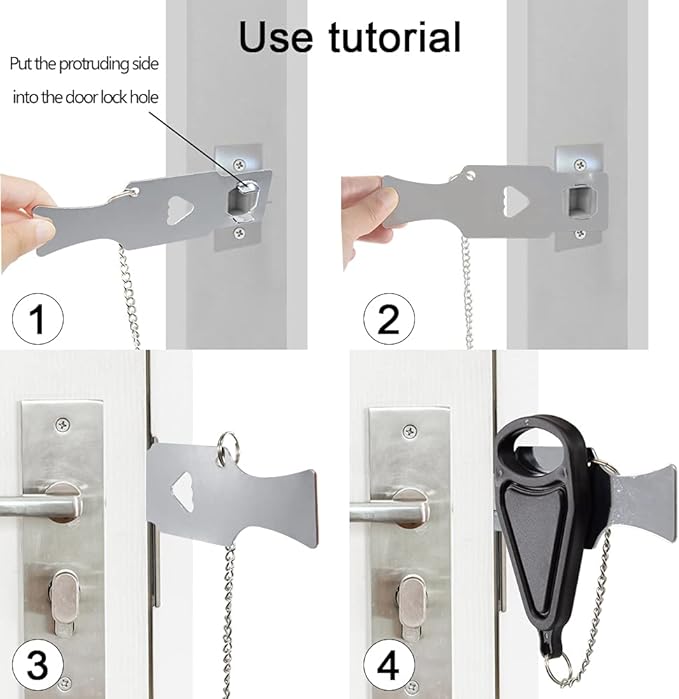 Use tutorial

Put the protruding side into the door lock hole

1

2

3

4