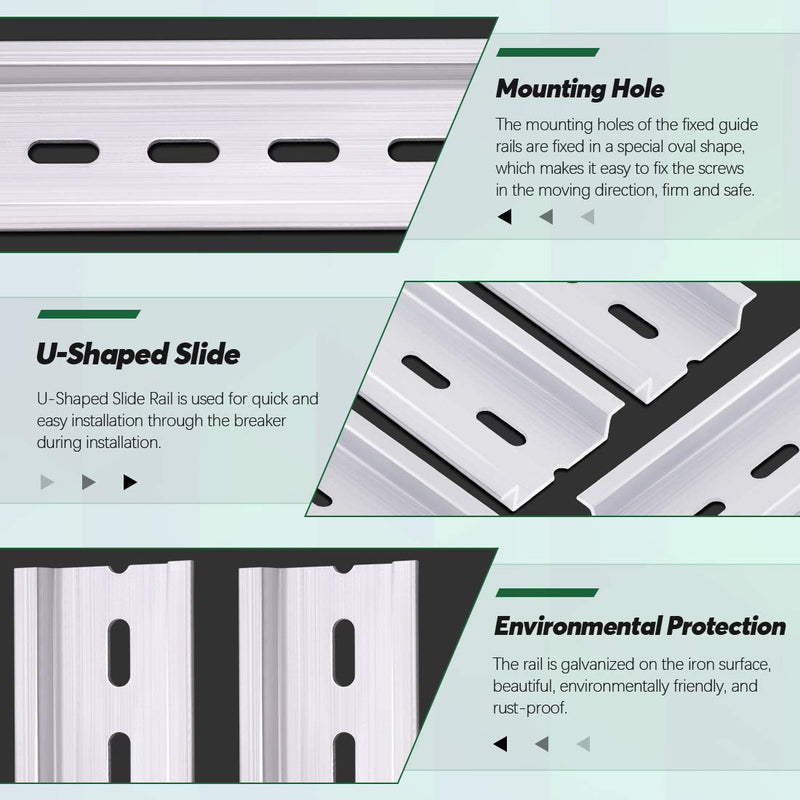 Mounting Hole

The mounting holes of the fixed guide rails are fixed in a special oval shape, which makes it easy to fix the screws in the moving direction, firm and safe.

U-Shaped Slide

U-Shaped Slide Rail is used for quick and easy installation through the breaker during installation.

Environmental Protection

The rail is galvanized on the iron surface, beautiful, environmentally friendly, and rust-proof.