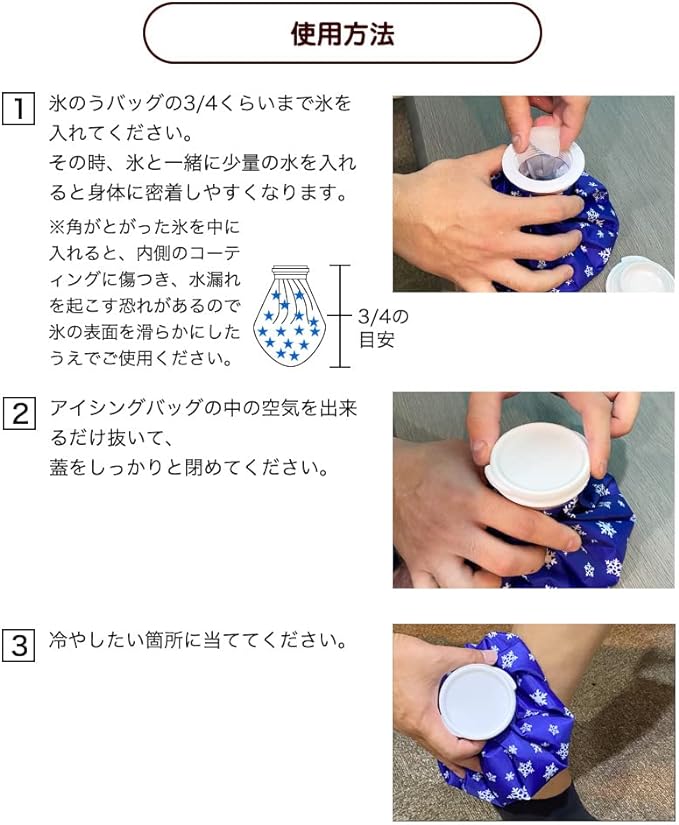 使用方法

1 氷のうバッグの3/4くらいまで氷を入れてください。
その時、氷と一緒に少量の水を入れると身体に密着しやすくなります。

※角がとがった氷を中に入れると、内側のコーティングに傷つき、水漏れを起こす恐れがあるので氷の表面を滑らかにしたうえでご使用ください。

3/4の目安

2 アイシングバッグの中の空気を出来るだけ抜いて、
蓋をしっかりと閉めてください。

3 冷やしたい箇所に当ててください。