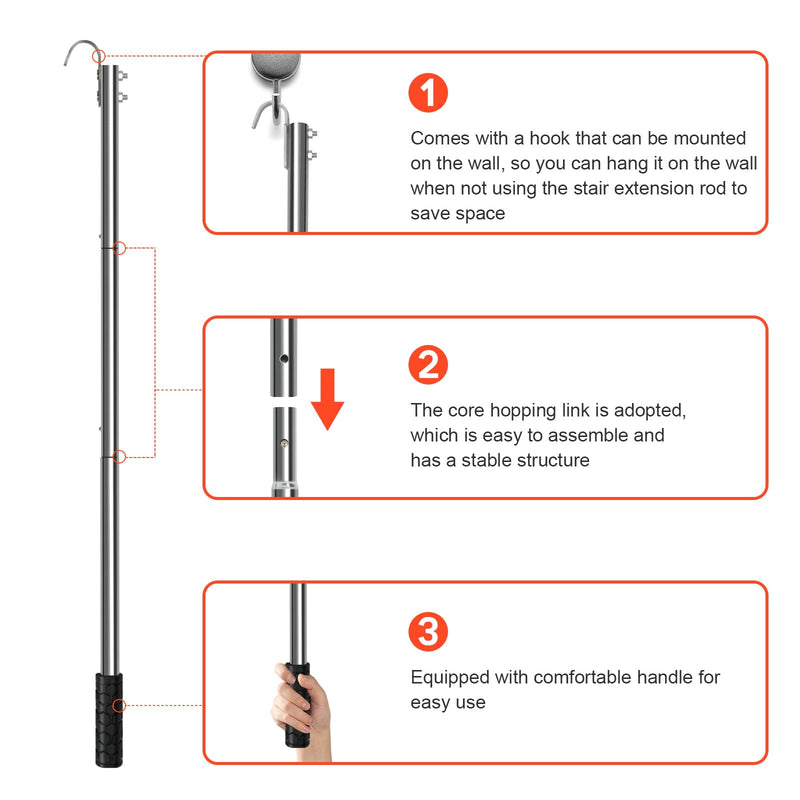 1

Comes with a hook that can be mounted on the wall, so you can hang it on the wall when not using the stair extension rod to save space

2

The core hopping link is adopted, which is easy to assemble and has a stable structure

3

Equipped with comfortable handle for easy use