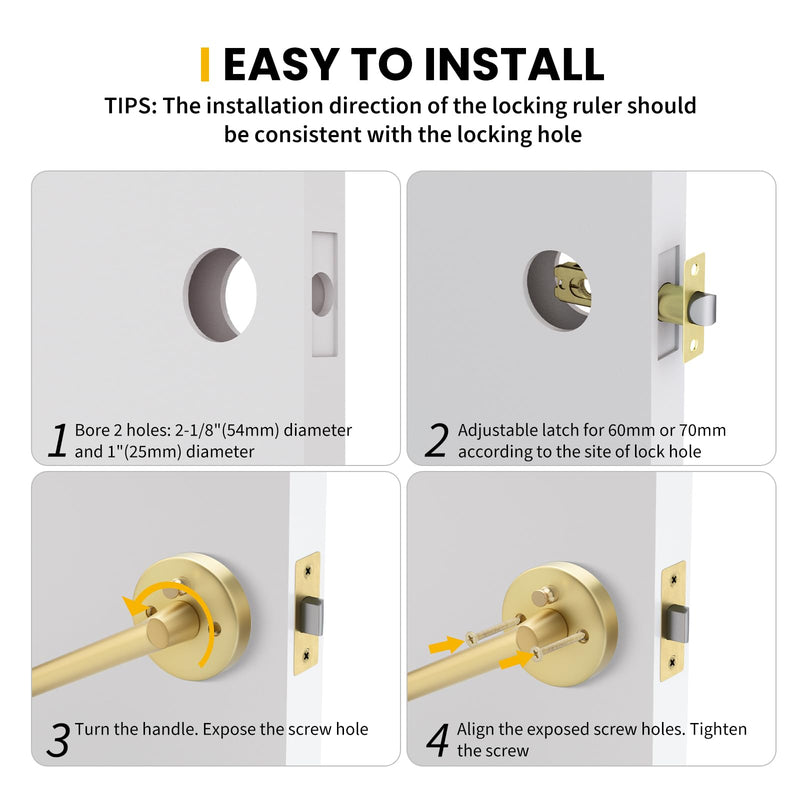 EASY TO INSTALL

TIPS: The installation direction of the locking ruler should be consistent with the locking hole

1 Bore 2 holes: 2-1/8"(54mm) diameter and 1"(25mm) diameter

2 Adjustable latch for 60mm or 70mm according to the site of lock hole

3 Turn the handle. Expose the screw hole

4 Align the exposed screw holes. Tighten the screw