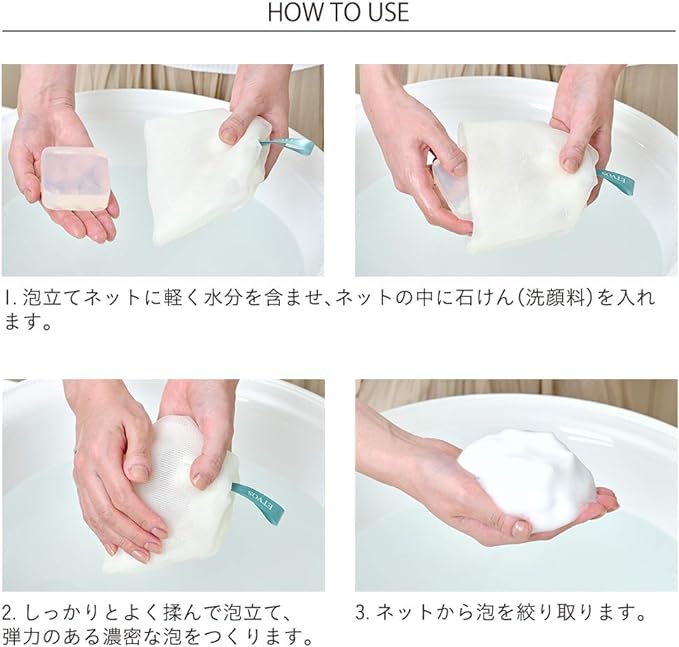 HOW TO USE

ETVOS

1. 泡立てネットに軽く水分を含ませ、ネットの中に石けん(洗顔料)を入れます。

ETVOS

2. しっかりとよく揉んで泡立て、弾力のある濃密な泡をつくります。

3. ネットから泡を絞り取ります。