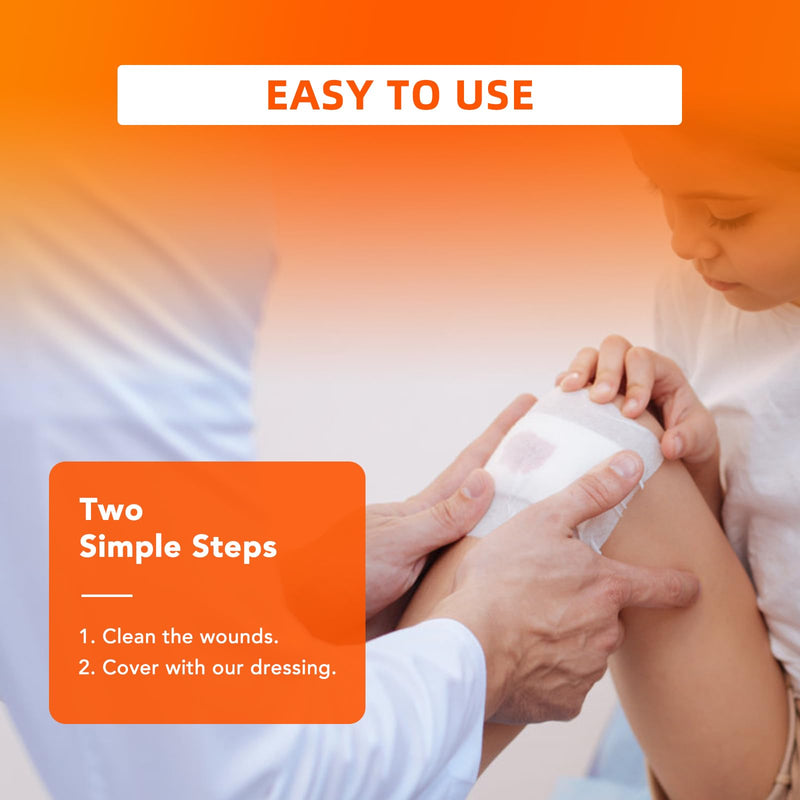 EASY TO USE

Two Simple Steps

1. Clean the wounds.
2. Cover with our dressing.