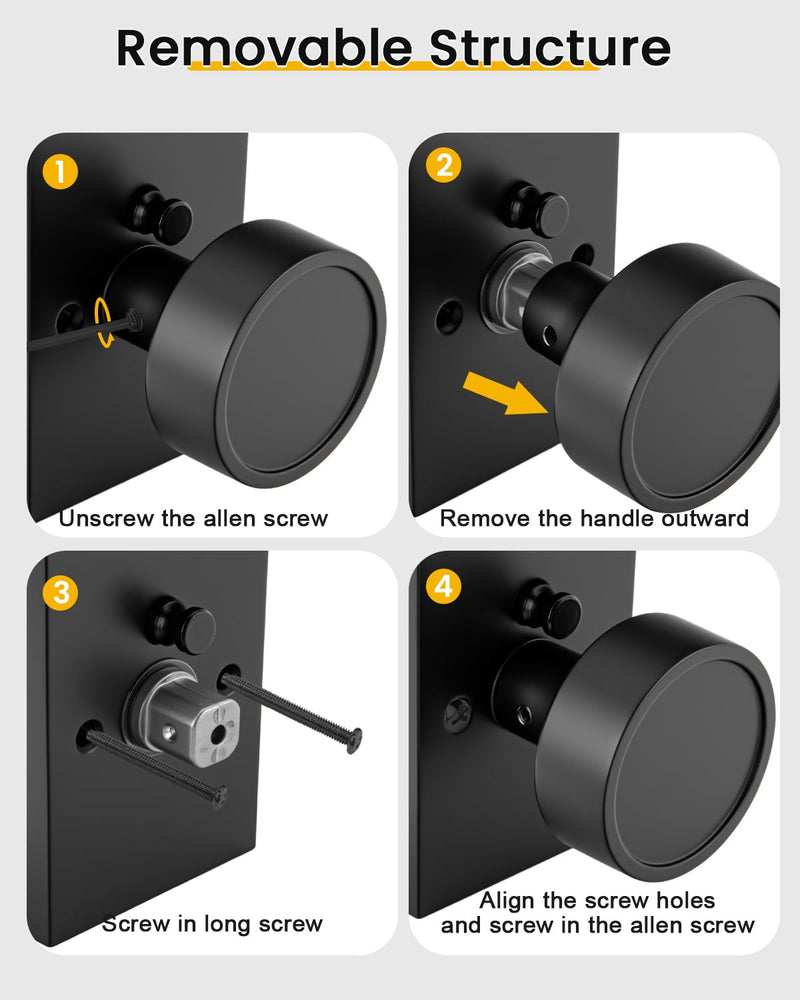 Removable Structure

1
Unscrew the allen screw

2
Remove the handle outward

3
Screw in long screw

4
Align the screw holes and screw in the allen screw