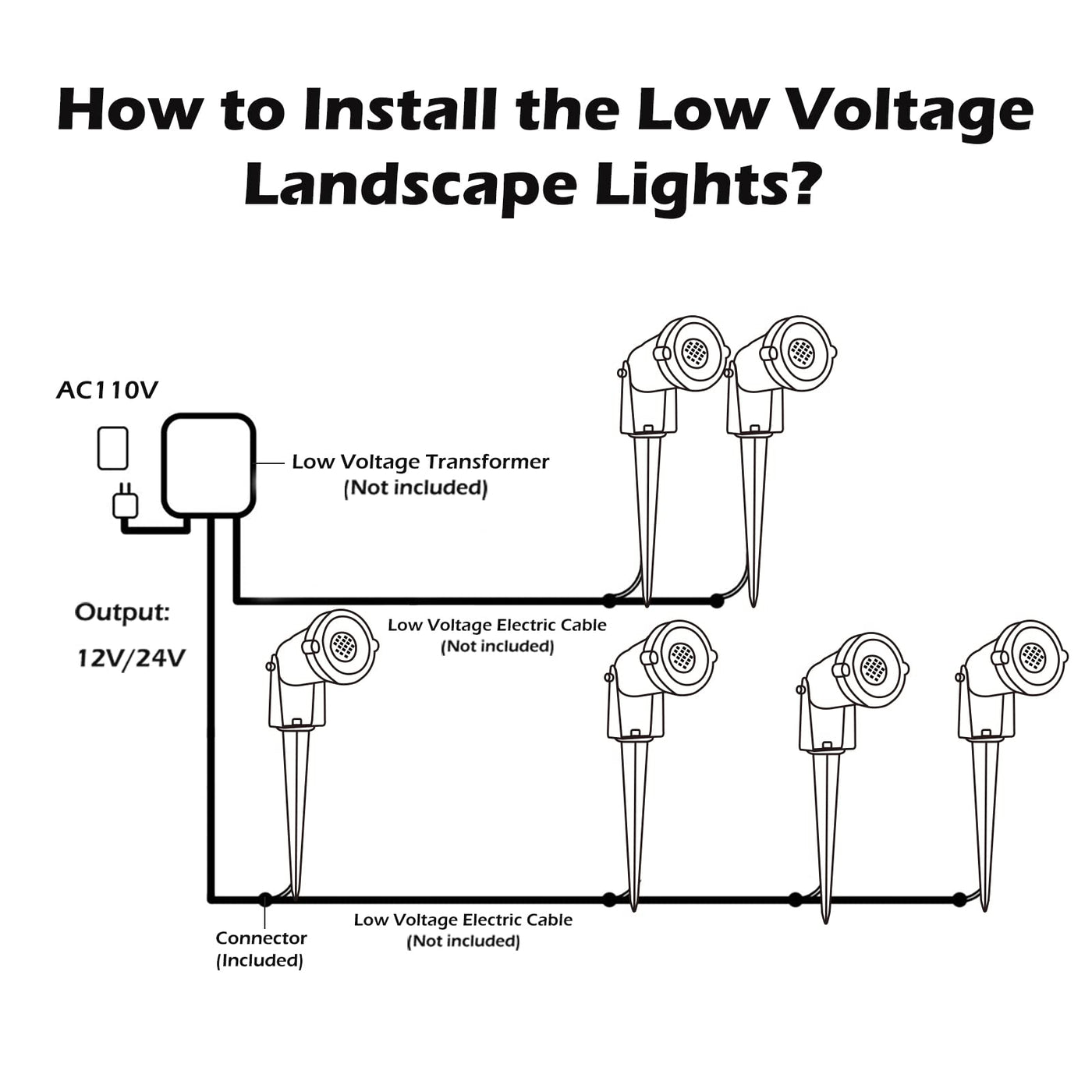 How to Install the Low Voltage Landscape Lights?

AC110V

Low Voltage Transformer
(Not included)

Output:
12V/24V

Low Voltage Electric Cable
(Not included)

Connector
(Included)

Low Voltage Electric Cable
(Not included)