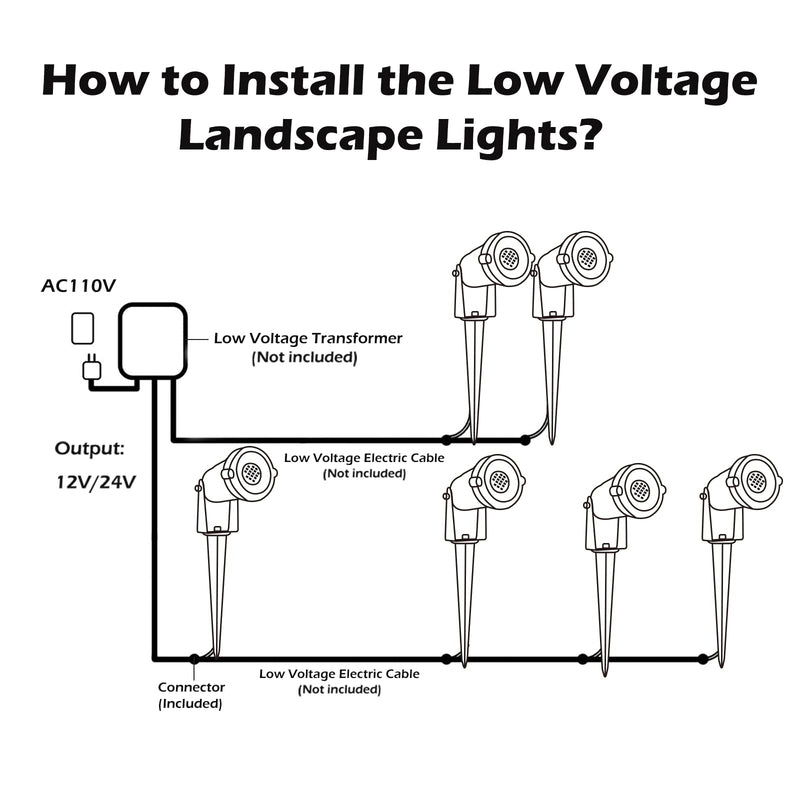 How to Install the Low Voltage Landscape Lights?

AC110V

Low Voltage Transformer
(Not included)

Output:
12V/24V

Low Voltage Electric Cable
(Not included)

Connector
(Included)

Low Voltage Electric Cable
(Not included)