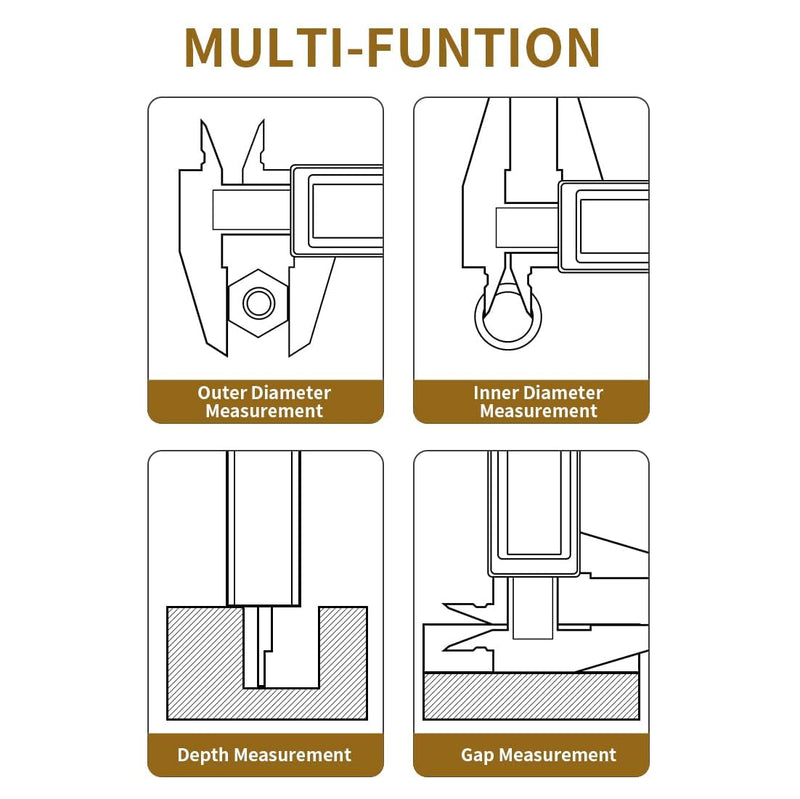 MULTI-FUNTION

Outer Diameter Measurement

Inner Diameter Measurement

Depth Measurement

Gap Measurement