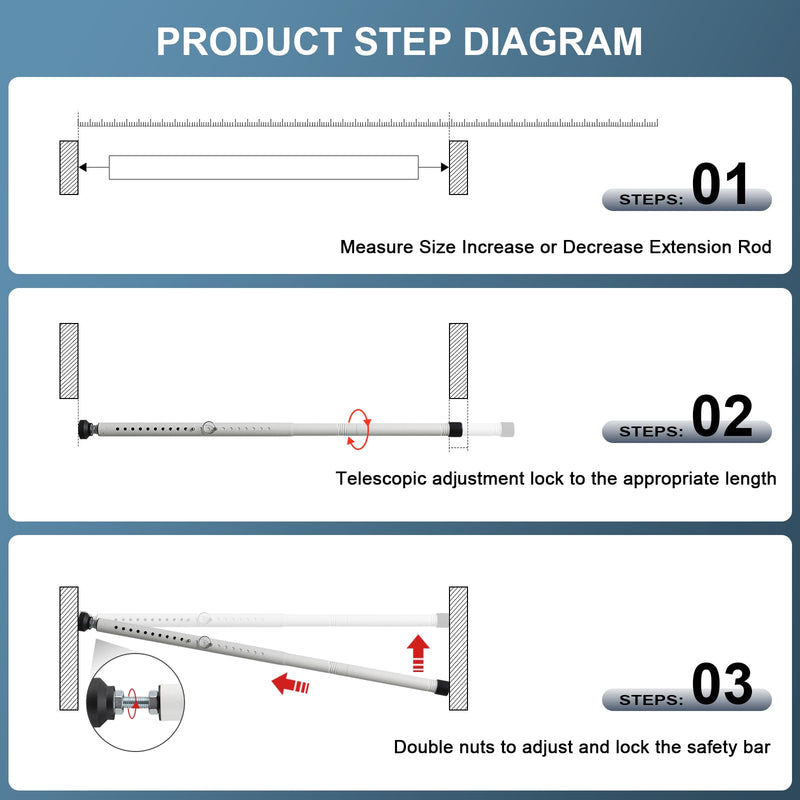 PRODUCT STEP DIAGRAM

STEPS: 01

Measure Size Increase or Decrease Extension Rod

STEPS: 02

Telescopic adjustment lock to the appropriate length

STEPS: 03

Double nuts to adjust and lock the safety bar