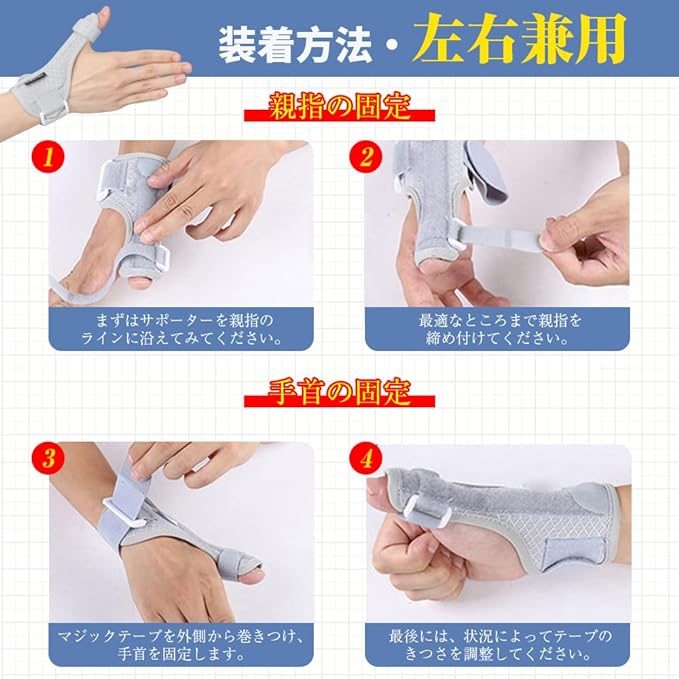 装着方法・左右兼用

親指の固定

1

まずはサポーターを親指のラインに沿えてみてください。

2

最適なところまで親指を締め付けてください。

手首の固定

3

マジックテープを外側から巻きつけ、手首を固定します。

4

最後には、状況によってテープのきつさを調整してください。