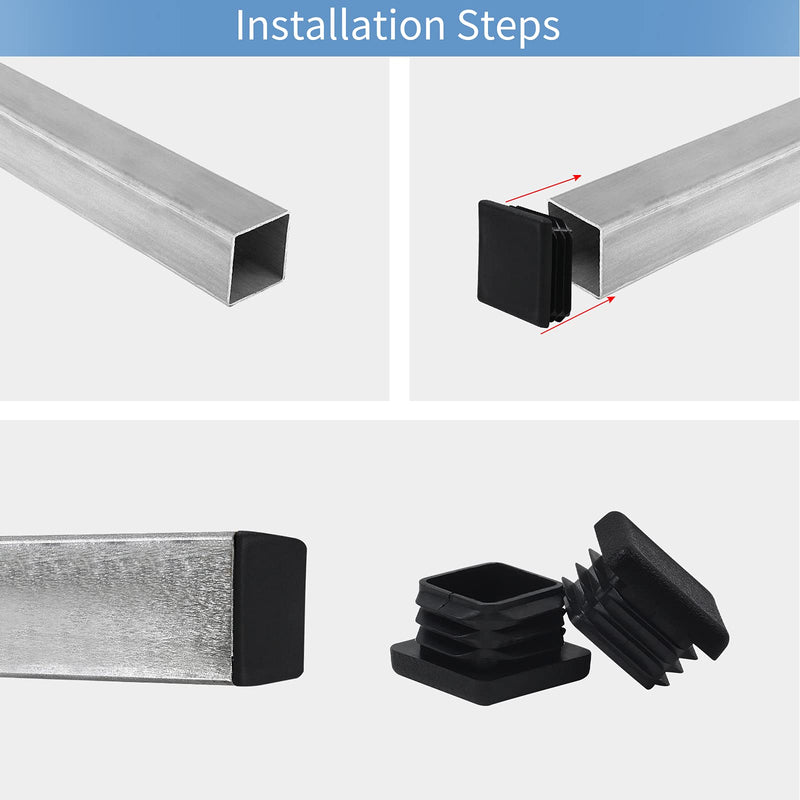 Installation Steps