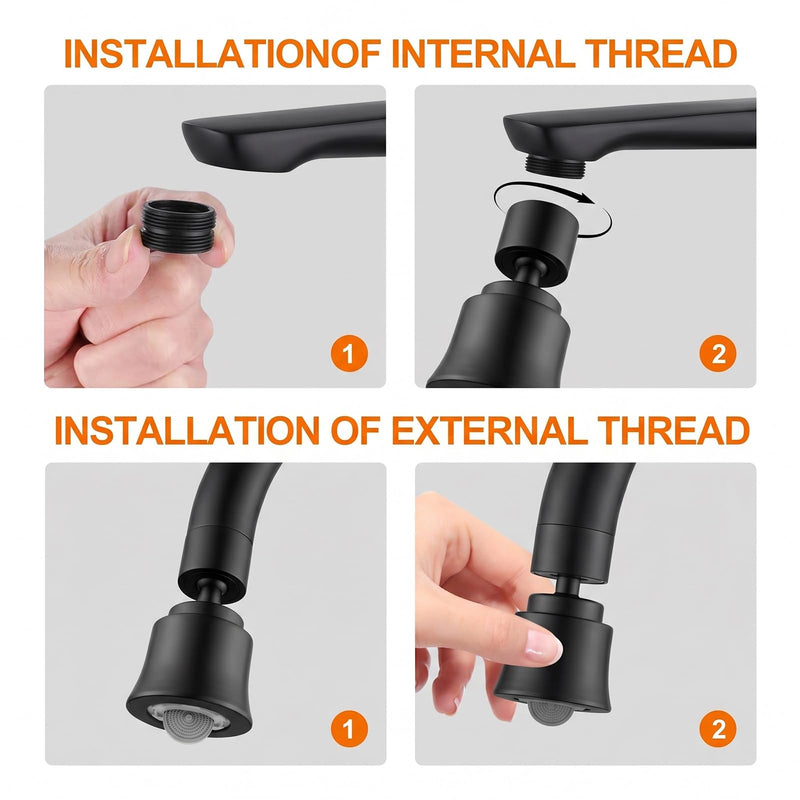 INSTALLATIONOF INTERNAL THREAD

1

2

INSTALLATION OF EXTERNAL THREAD

1

2