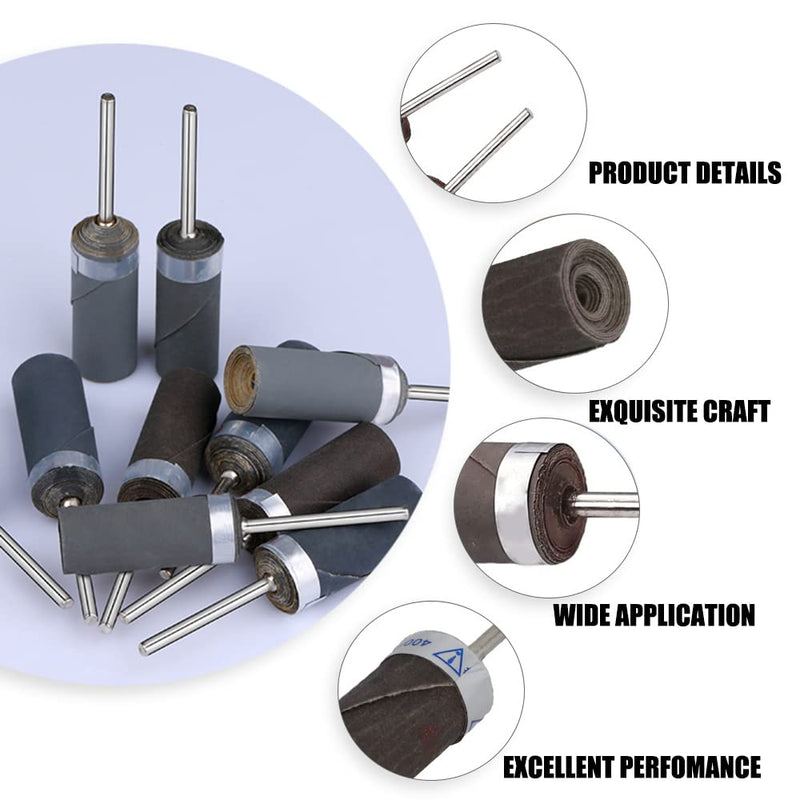 PRODUCT DETAILS

EXQUISITE CRAFT

WIDE APPLICATION

400

EXCELLENT PERFOMANCE