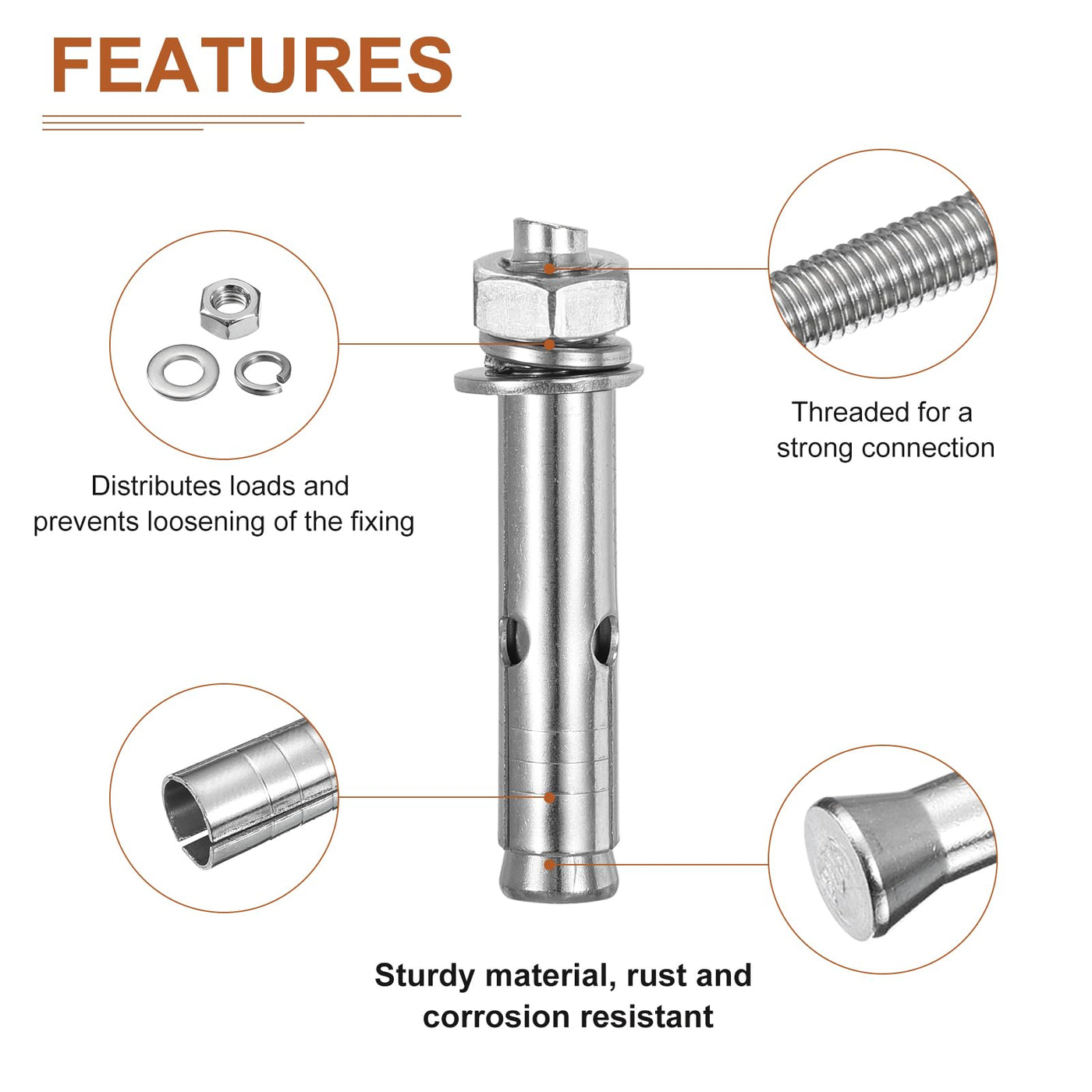 FEATURES

Distributes loads and prevents loosening of the fixing

Threaded for a strong connection

Sturdy material, rust and corrosion resistant