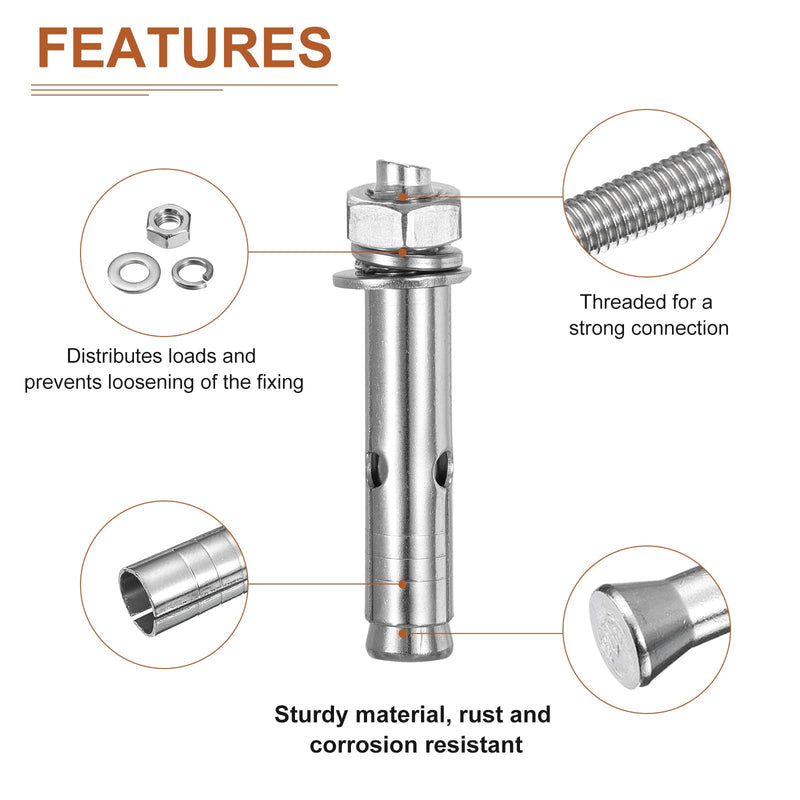 FEATURES

Distributes loads and prevents loosening of the fixing

Threaded for a strong connection

Sturdy material, rust and corrosion resistant