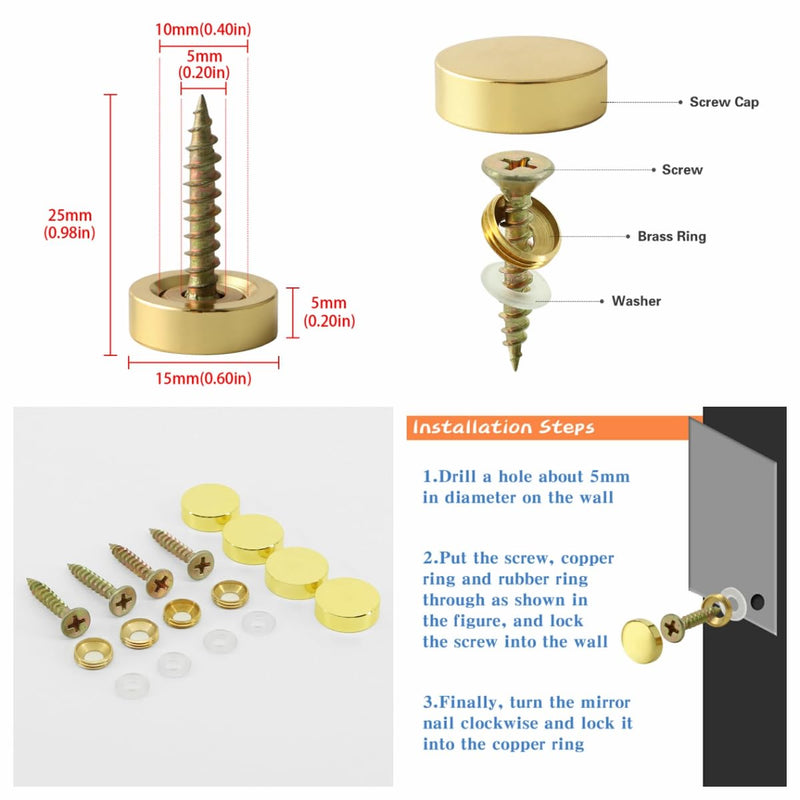 10mm(0.40in)

5mm (0.20in)

25mm (0.98in)

5mm (0.20in)

15mm(0.60in)

Screw Cap

Screw

Brass Ring

Washer

Installation Steps

1.Drill a hole about 5mm in diameter on the wall

2.Put the screw, copper ring and rubber ring through as shown in the figure, and lock the screw into the wall

3.Finally, turn the mirror nail clockwise and lock it into the copper ring