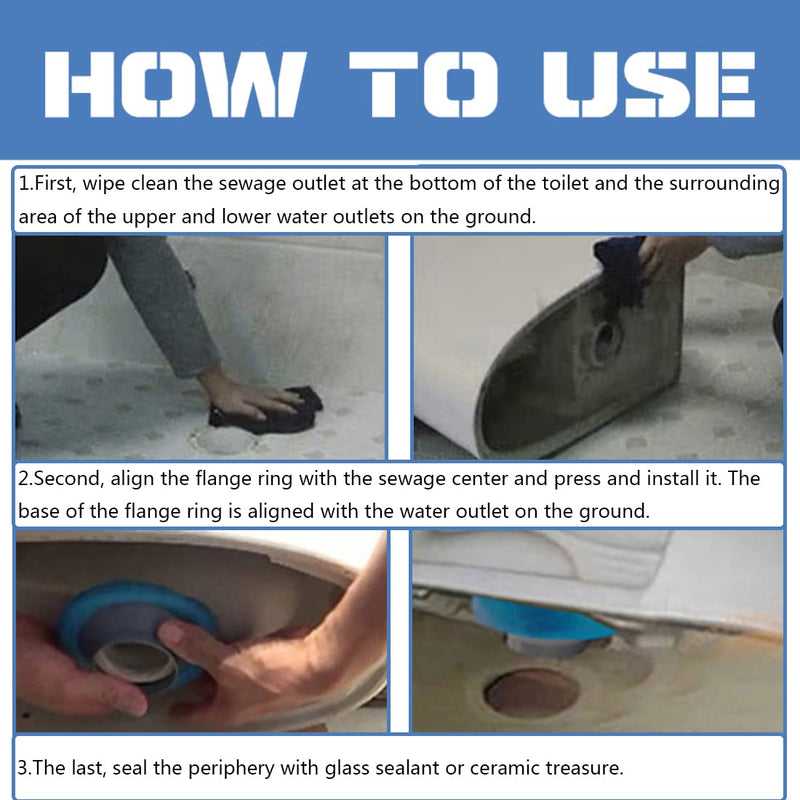 HOW TO USE

1.First, wipe clean the sewage outlet at the bottom of the toilet and the surrounding area of the upper and lower water outlets on the ground.

2.Second, align the flange ring with the sewage center and press and install it. The base of the flange ring is aligned with the water outlet on the ground.

3.The last, seal the periphery with glass sealant or ceramic treasure.