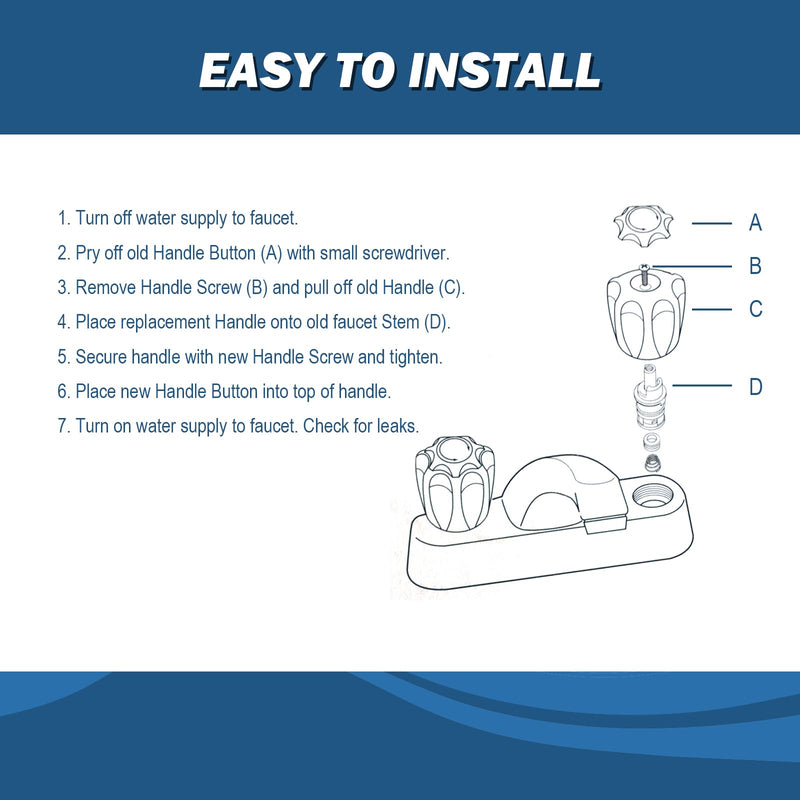 EASY TO INSTALL

1. Turn off water supply to faucet.
2. Pry off old Handle Button (A) with small screwdriver.
3. Remove Handle Screw (B) and pull off old Handle (C).
4. Place replacement Handle onto old faucet Stem (D).
5. Secure handle with new Handle Screw and tighten.
6. Place new Handle Button into top of handle.
7. Turn on water supply to faucet. Check for leaks.

A
B
C
D