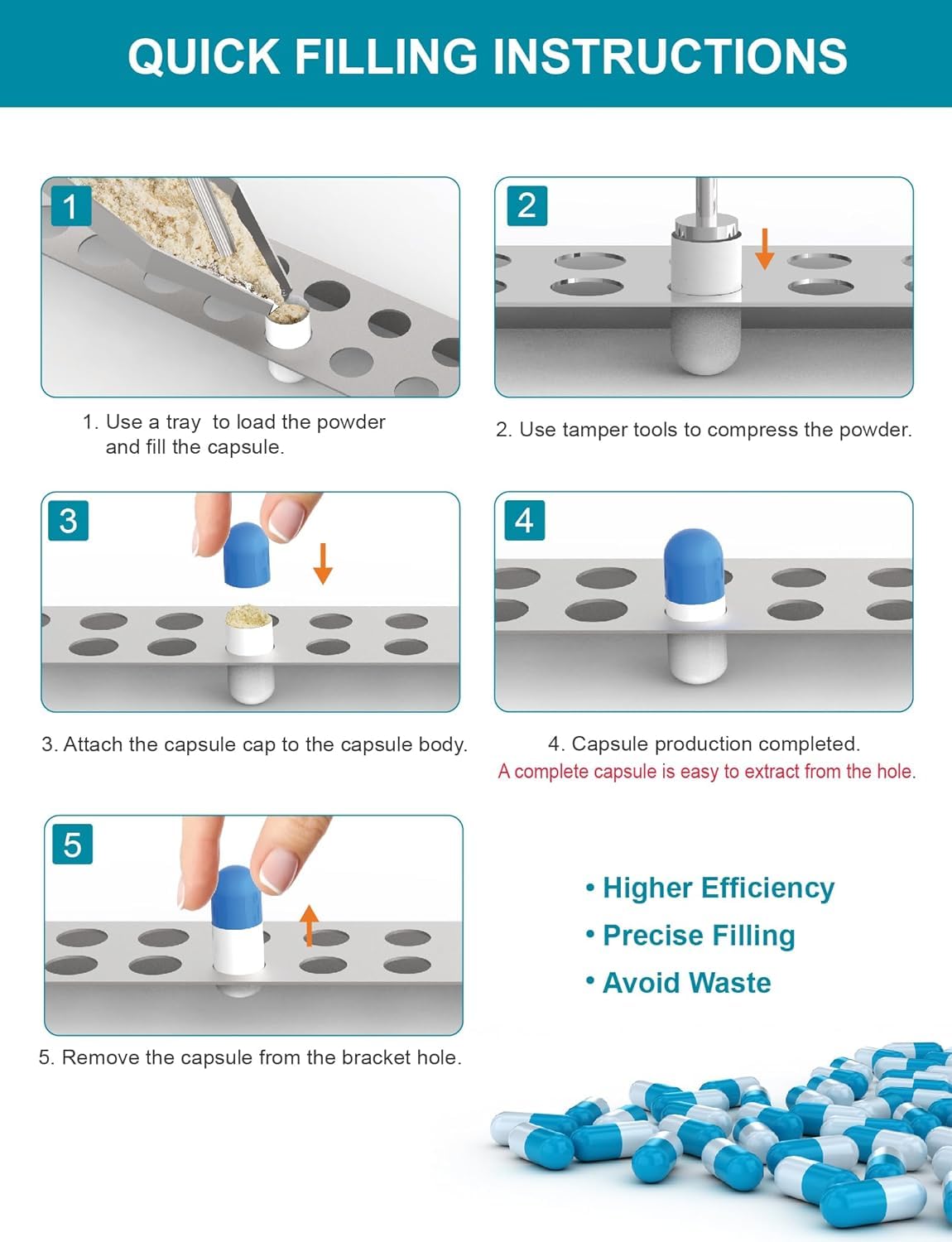 QUICK FILLING INSTRUCTIONS

1

1. Use a tray to load the powder and fill the capsule.

2

2. Use tamper tools to compress the powder.

3

3. Attach the capsule cap to the capsule body.

4

4. Capsule production completed.
A complete capsule is easy to extract from the hole.

5

5. Remove the capsule from the bracket hole.

• Higher Efficiency
• Precise Filling
• Avoid Waste