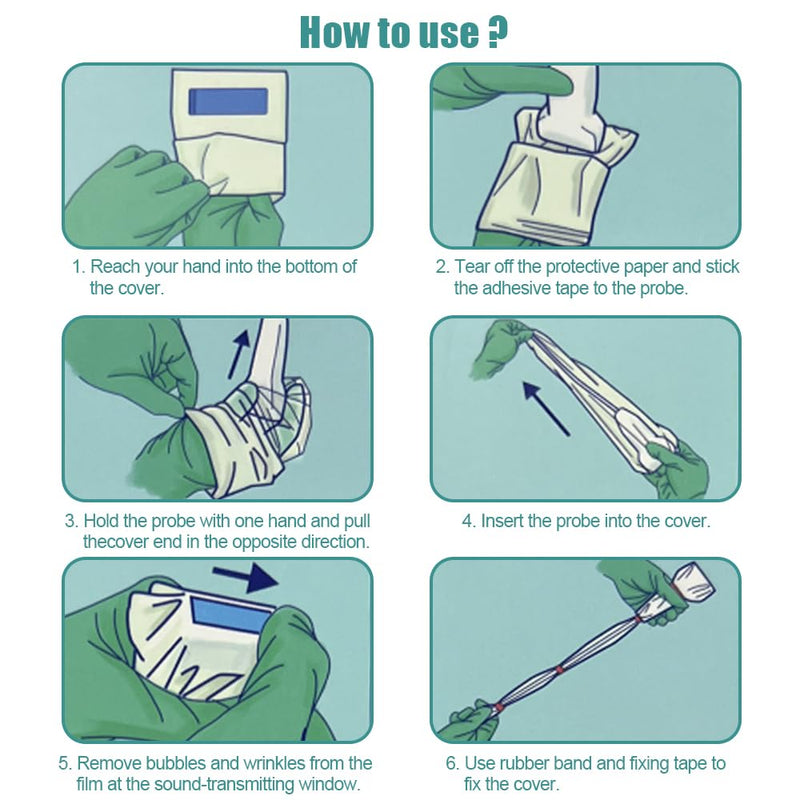 How to use ?

1. Reach your hand into the bottom of the cover.

2. Tear off the protective paper and stick the adhesive tape to the probe.

3. Hold the probe with one hand and pull thecover end in the opposite direction.

4. Insert the probe into the cover.

5. Remove bubbles and wrinkles from the film at the sound-transmitting window.

6. Use rubber band and fixing tape to fix the cover.