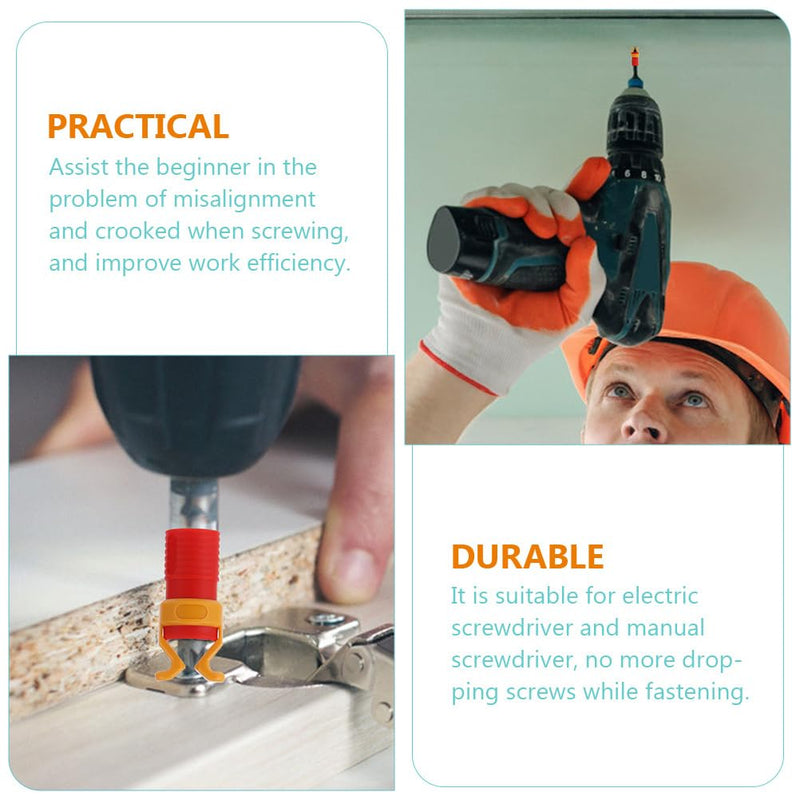 PRACTICAL

Assist the beginner in the problem of misalignment and crooked when screwing, and improve work efficiency.

DURABLE

It is suitable for electric screwdriver and manual screwdriver, no more dropping screws while fastening.